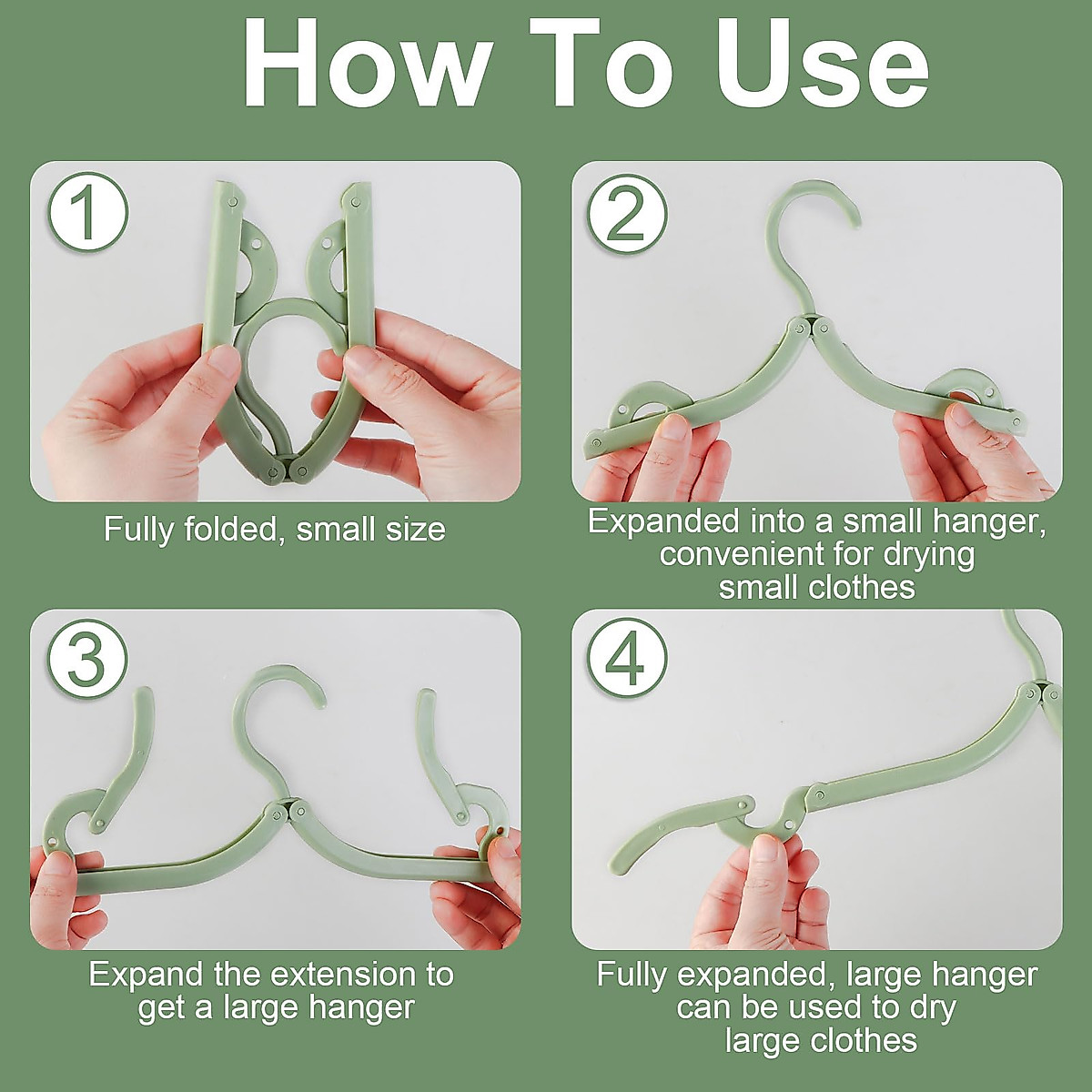 How To Use

1

Fully folded, small size

2

Expanded into a small hanger, convenient for drying small clothes

3

Expand the extension to get a large hanger

4

Fully expanded, large hanger can be used to dry large clothes