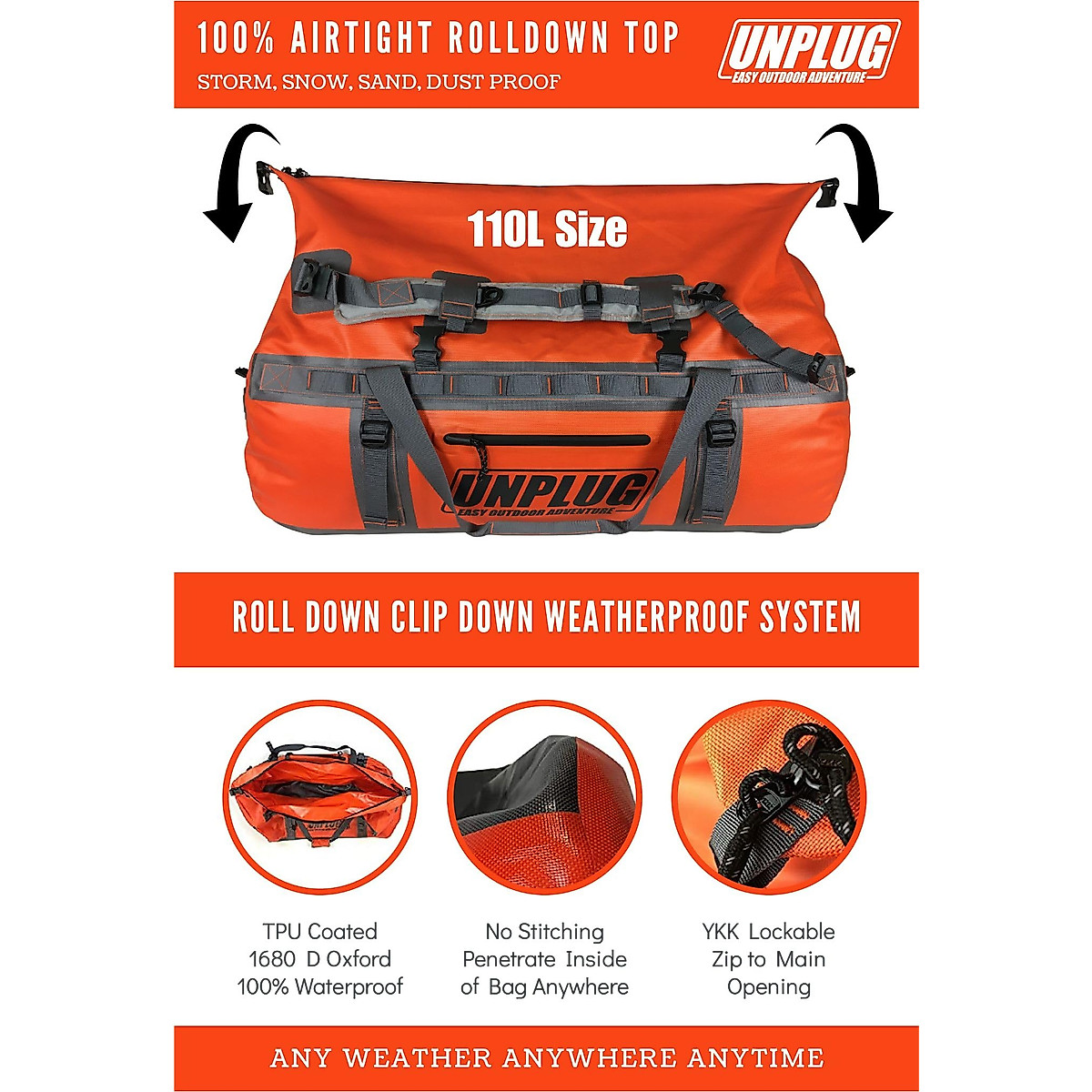 100% AIRTIGHT ROLLDOWN TOP

STORM, SNOW, SAND, DUST PROOF

UNPLUG
EASY OUTDOOR ADVENTURE

110L Size

UNPLUG
EASY OUTDOOR ADVENTURE

ROLL DOWN CLIP DOWN WEATHERPROOF SYSTEM

TPU Coated
1680 D Oxford
100% Waterproof

No Stitching
Penetrate Inside
of Bag Anywhere

YKK Lockable
Zip to Main
Opening

ANY WEATHER ANYWHERE ANYTIME