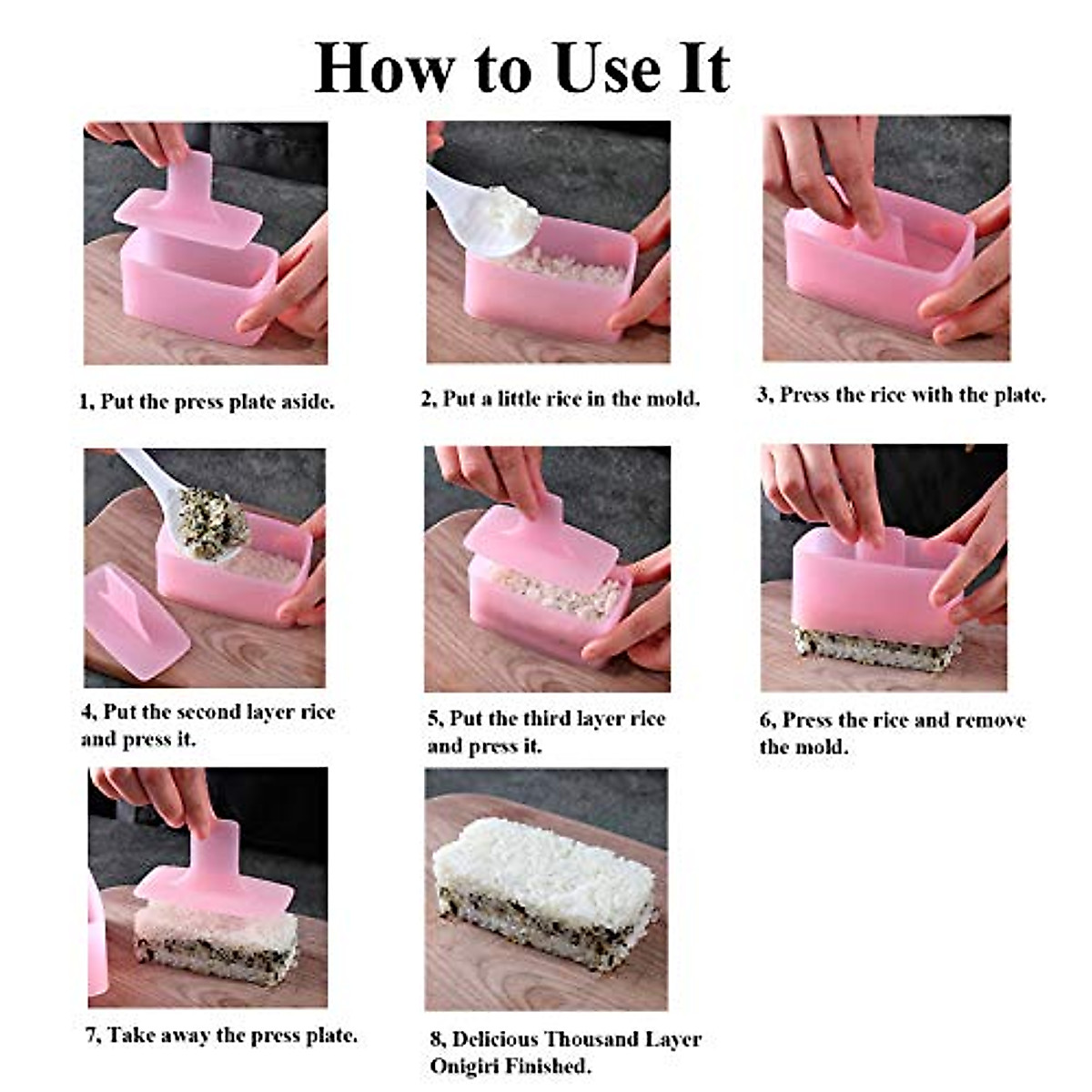 How to Use It

1, Put the press plate aside.

2, Put a little rice in the mold.

3, Press the rice with the plate.

4, Put the second layer rice and press it.

5, Put the third layer rice and press it.

6, Press the rice and remove the mold.

7, Take away the press plate.

8, Delicious Thousand Layer Onigiri Finished.