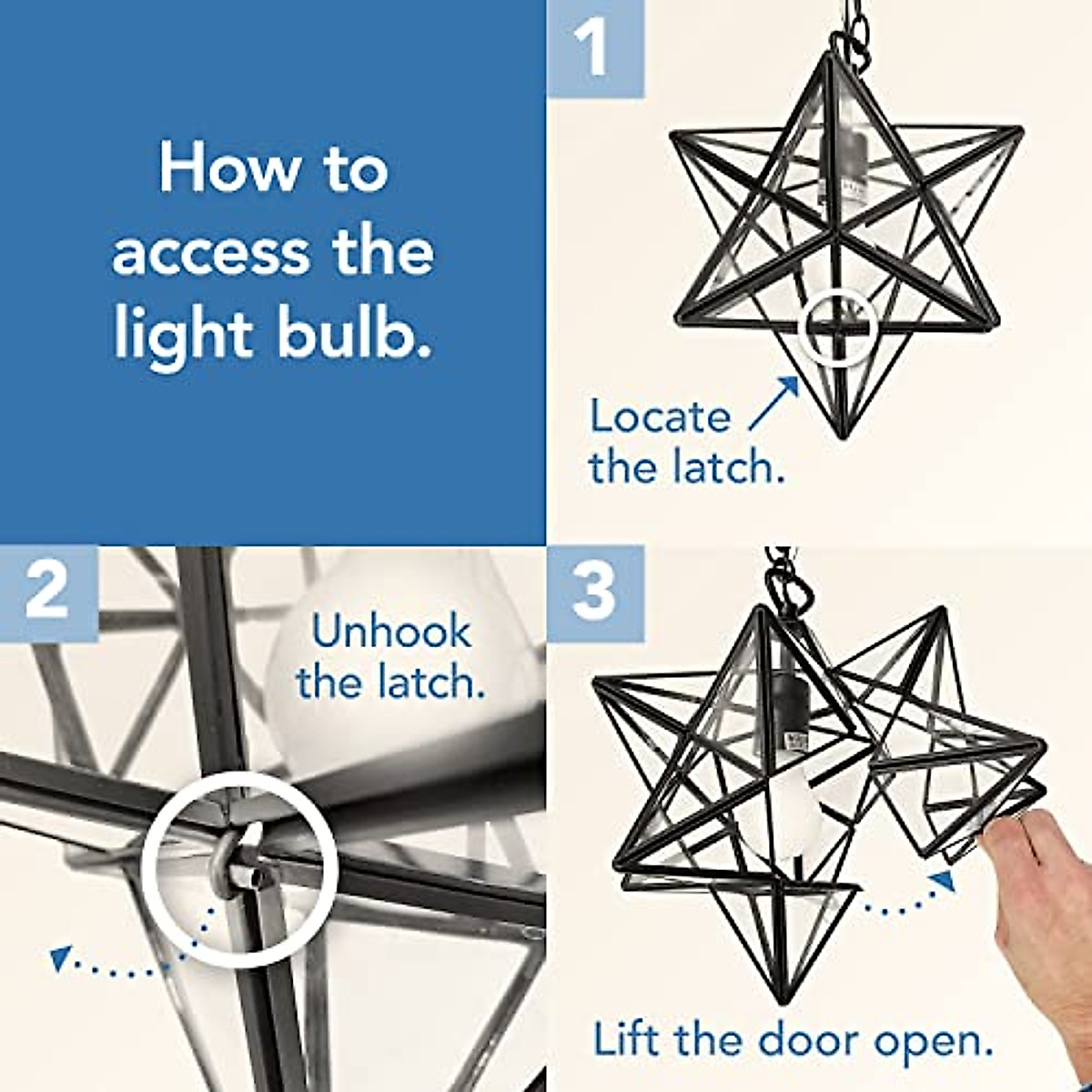 How to access the light bulb.

1

Locate the latch.

2

Unhook the latch.

3

Lift the door open.