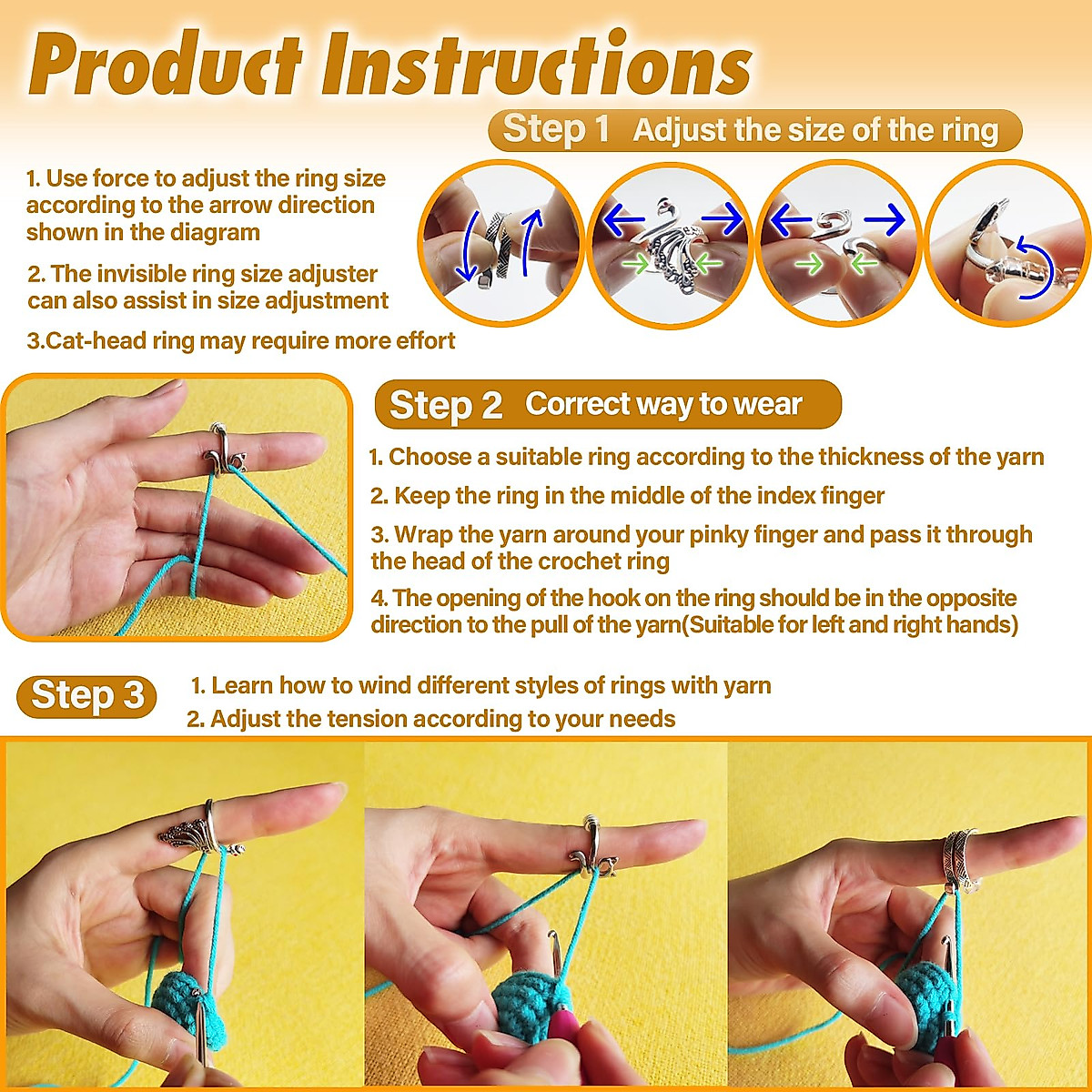 Product Instructions

Step 1 Adjust the size of the ring

1. Use force to adjust the ring size according to the arrow direction shown in the diagram

2. The invisible ring size adjuster can also assist in size adjustment

3.Cat-head ring may require more effort

Step 2 Correct way to wear

1. Choose a suitable ring according to the thickness of the yarn

2. Keep the ring in the middle of the index finger

3. Wrap the yarn around your pinky finger and pass it through the head of the crochet ring

4. The opening of the hook on the ring should be in the opposite direction to the pull of the yarn(Suitable for left and right hands)

Step 3

1. Learn how to wind different styles of rings with yarn

2. Adjust the tension according to your needs