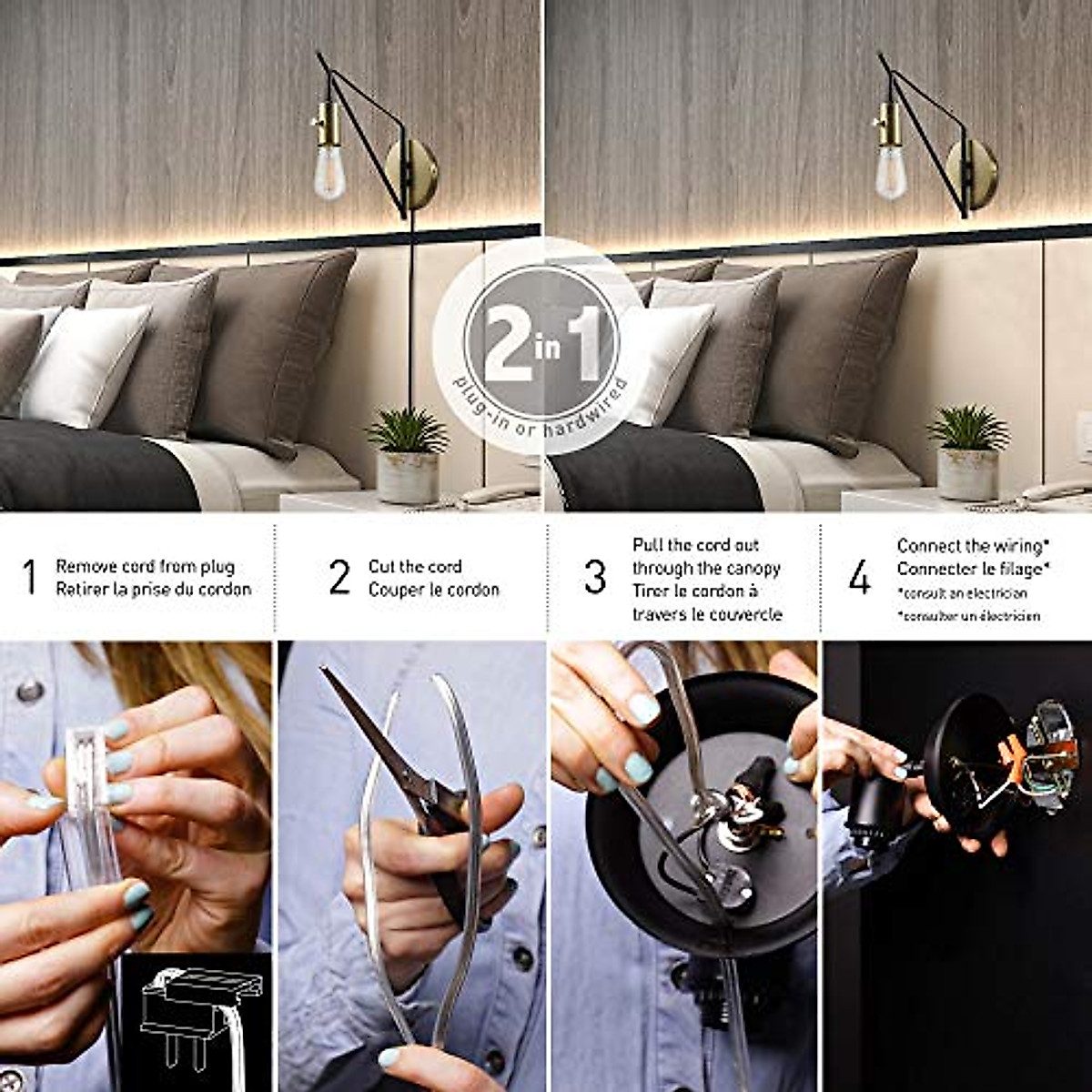 2 in 1
plug-in or hardwired

1 Remove cord from plug
Retirer la prise du cordon

2 Cut the cord
Couper le cordon

3 Pull the cord out through the canopy
Tirer le cordon à travers le couvercle

4 Connect the wiring*
Connecter le filage*
*consult an electrician
*consulter un électricien