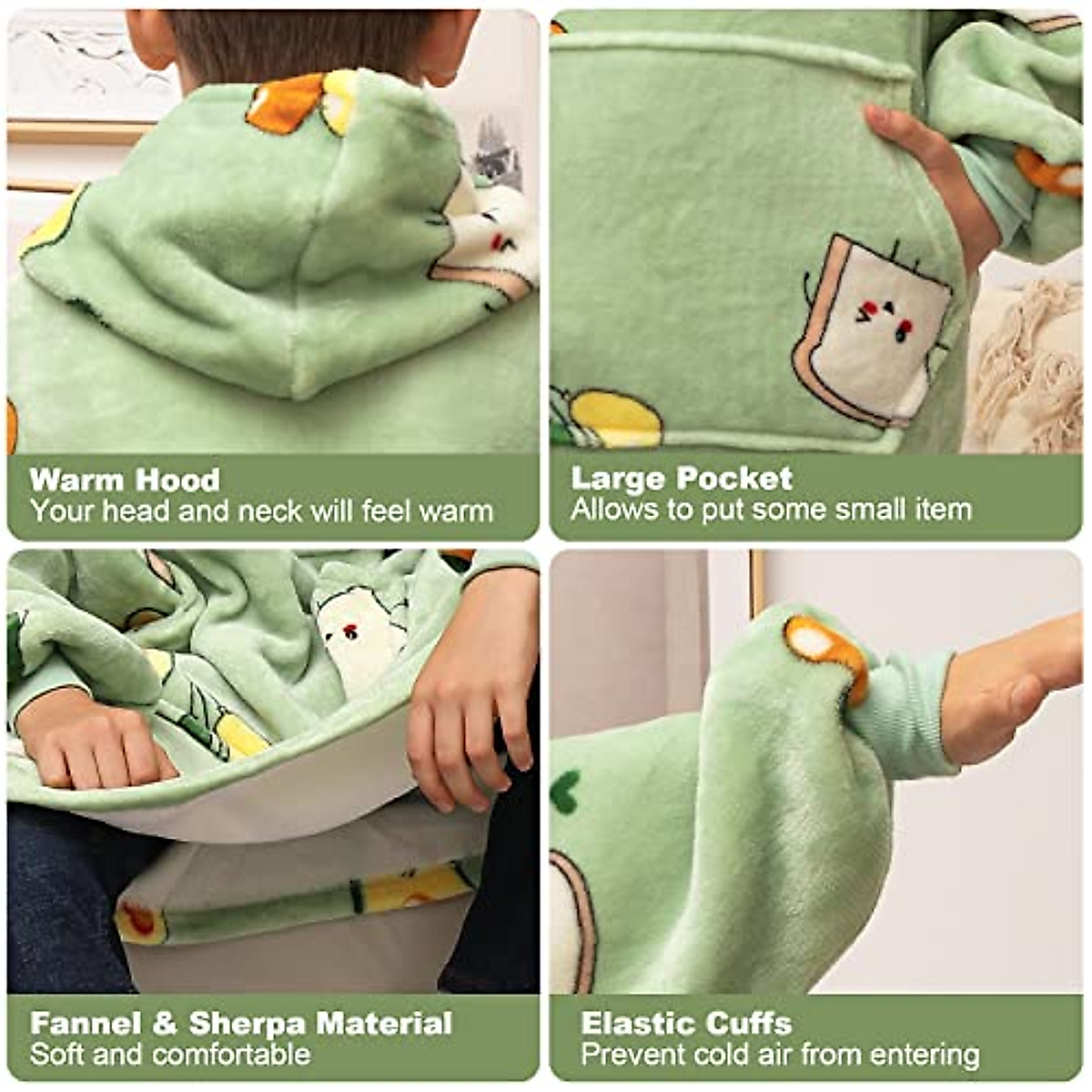 Warm Hood
Your head and neck will feel warm

Large Pocket
Allows to put some small item

Fannel & Sherpa Material
Soft and comfortable

Elastic Cuffs
Prevent cold air from entering