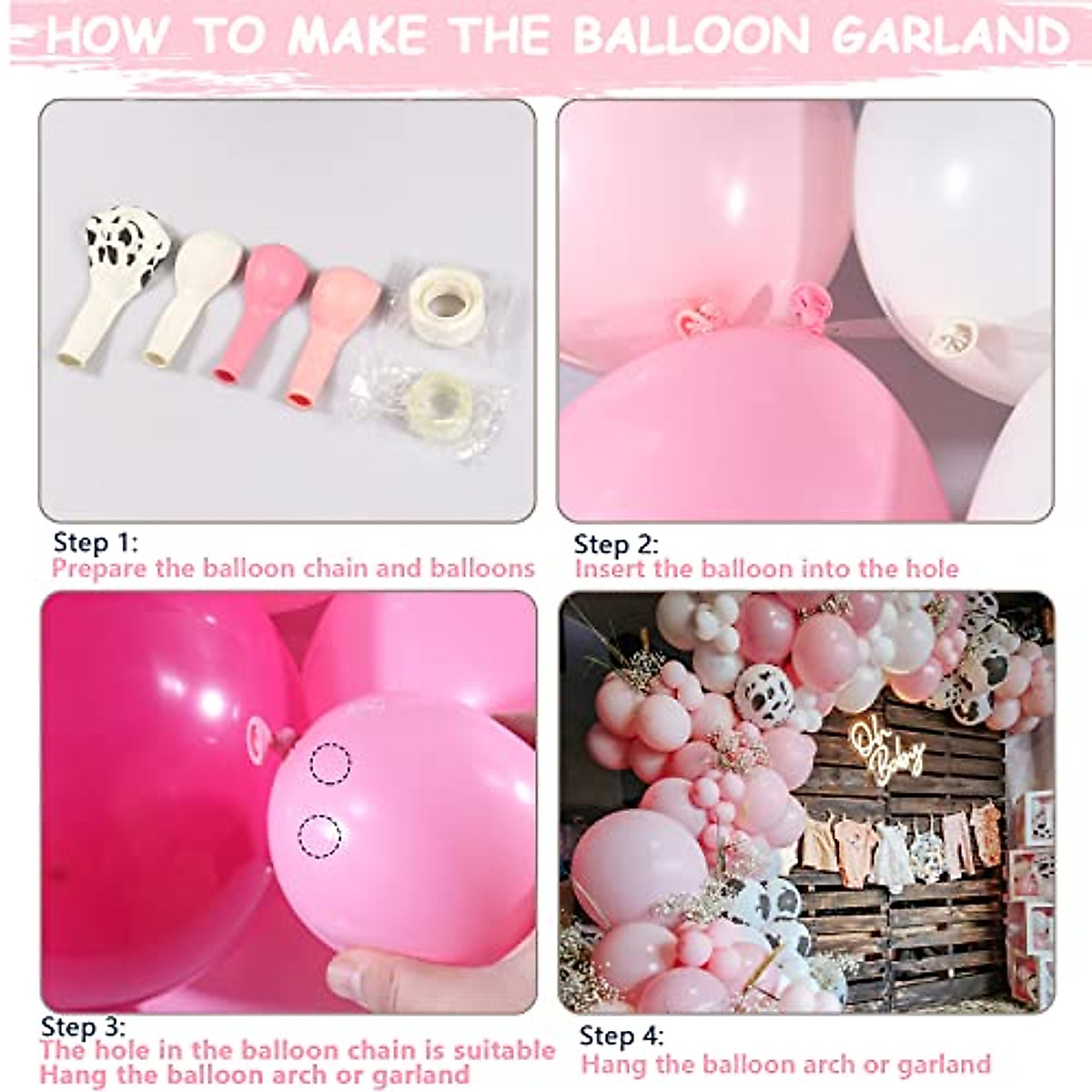 HOW TO MAKE THE BALLOON GARLAND

Step 1:
Prepare the balloon chain and balloons

Step 2:
Insert the balloon into the hole

Oh Baby

Step 3:
The hole in the balloon chain is suitable
Hang the balloon arch or garland

Step 4:
Hang the balloon arch or garland