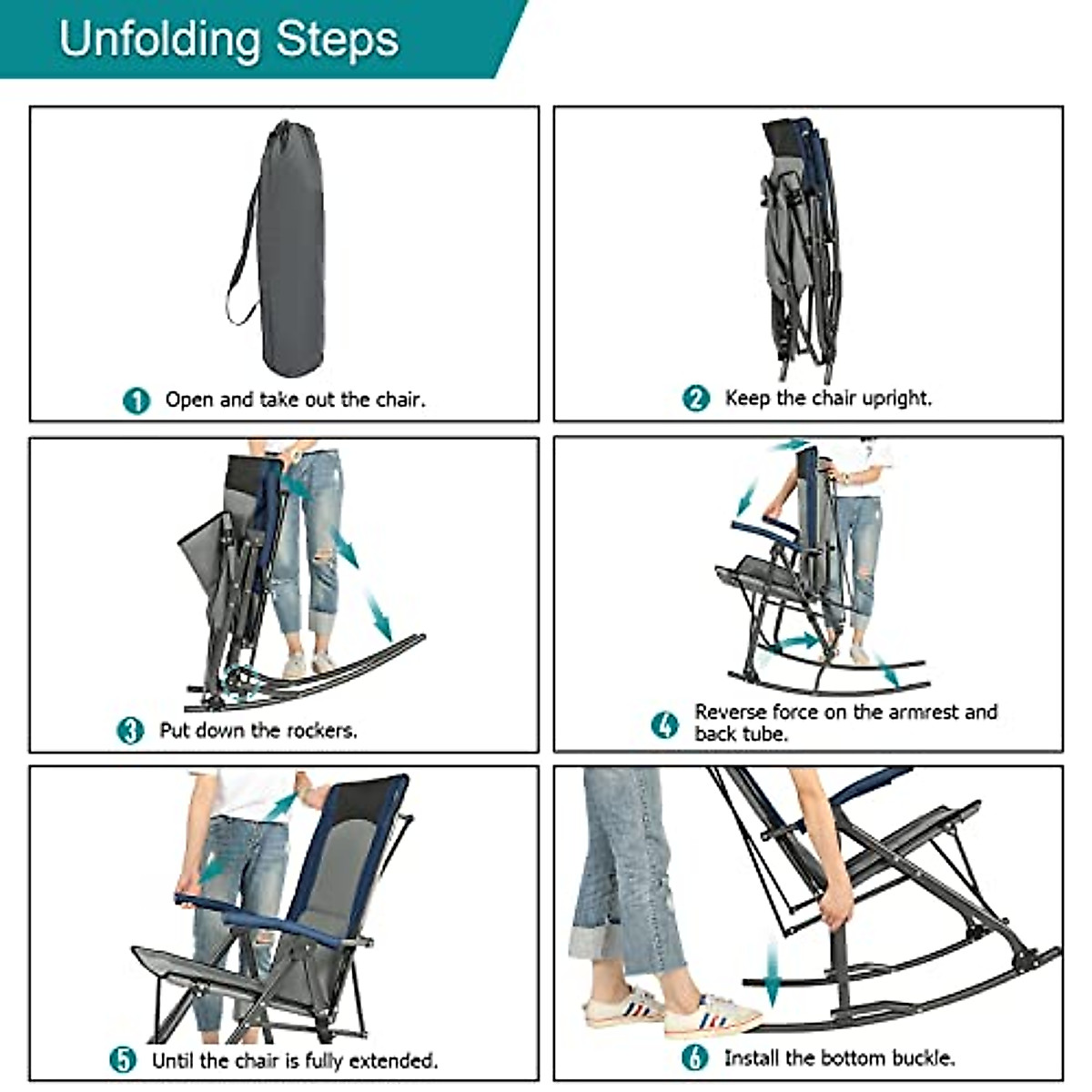 Unfolding Steps

1 Open and take out the chair.

2 Keep the chair upright.

3 Put down the rockers.

4 Reverse force on the armrest and back tube.

5 Until the chair is fully extended.

6 Install the bottom buckle.