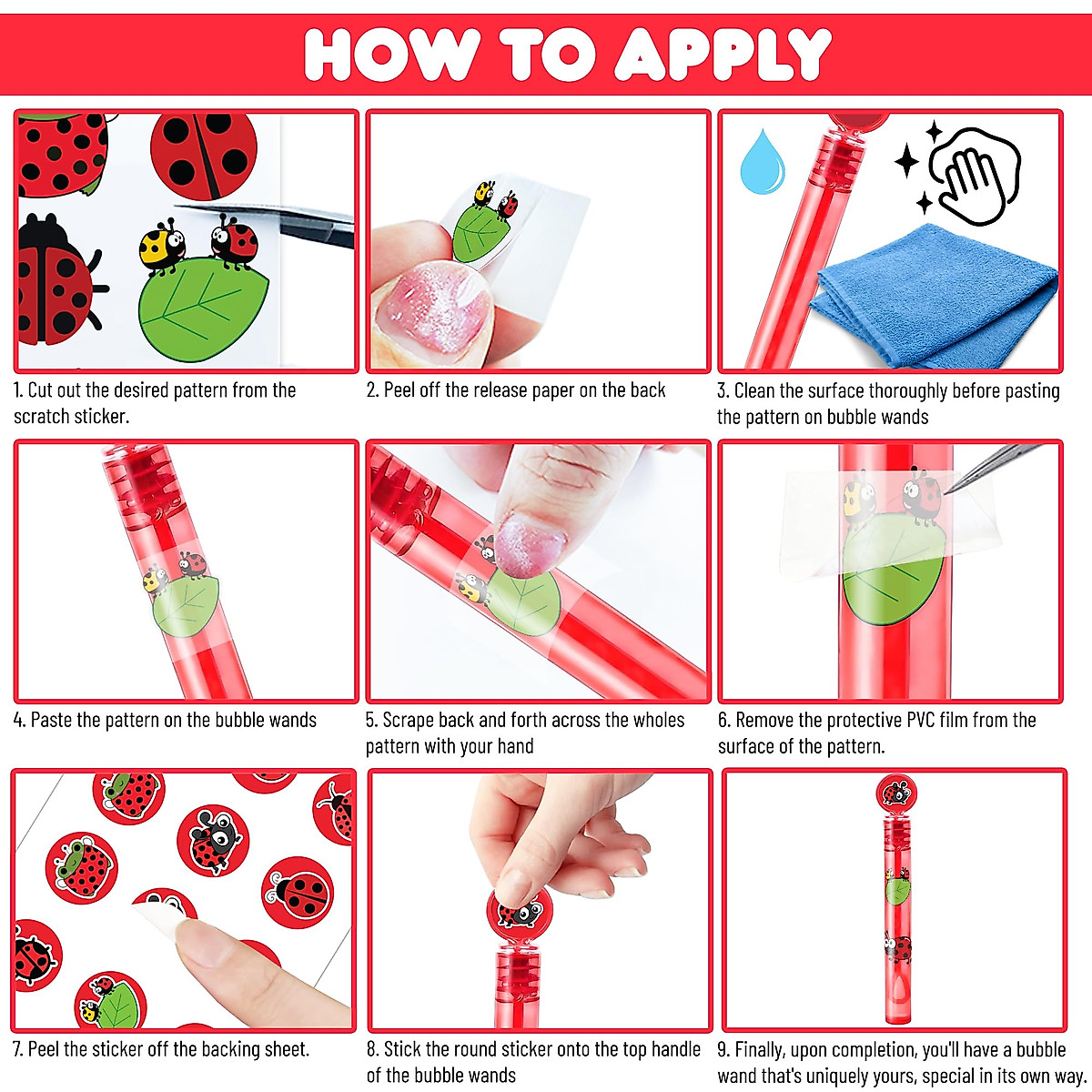 HOW TO APPLY

1. Cut out the desired pattern from the scratch sticker.

2. Peel off the release paper on the back

3. Clean the surface thoroughly before pasting the pattern on bubble wands

4. Paste the pattern on the bubble wands

5. Scrape back and forth across the wholes pattern with your hand

6. Remove the protective PVC film from the surface of the pattern.

7. Peel the sticker off the backing sheet.

8. Stick the round sticker onto the top handle of the bubble wands

9. Finally, upon completion, you'll have a bubble wand that's uniquely yours, special in its own way.