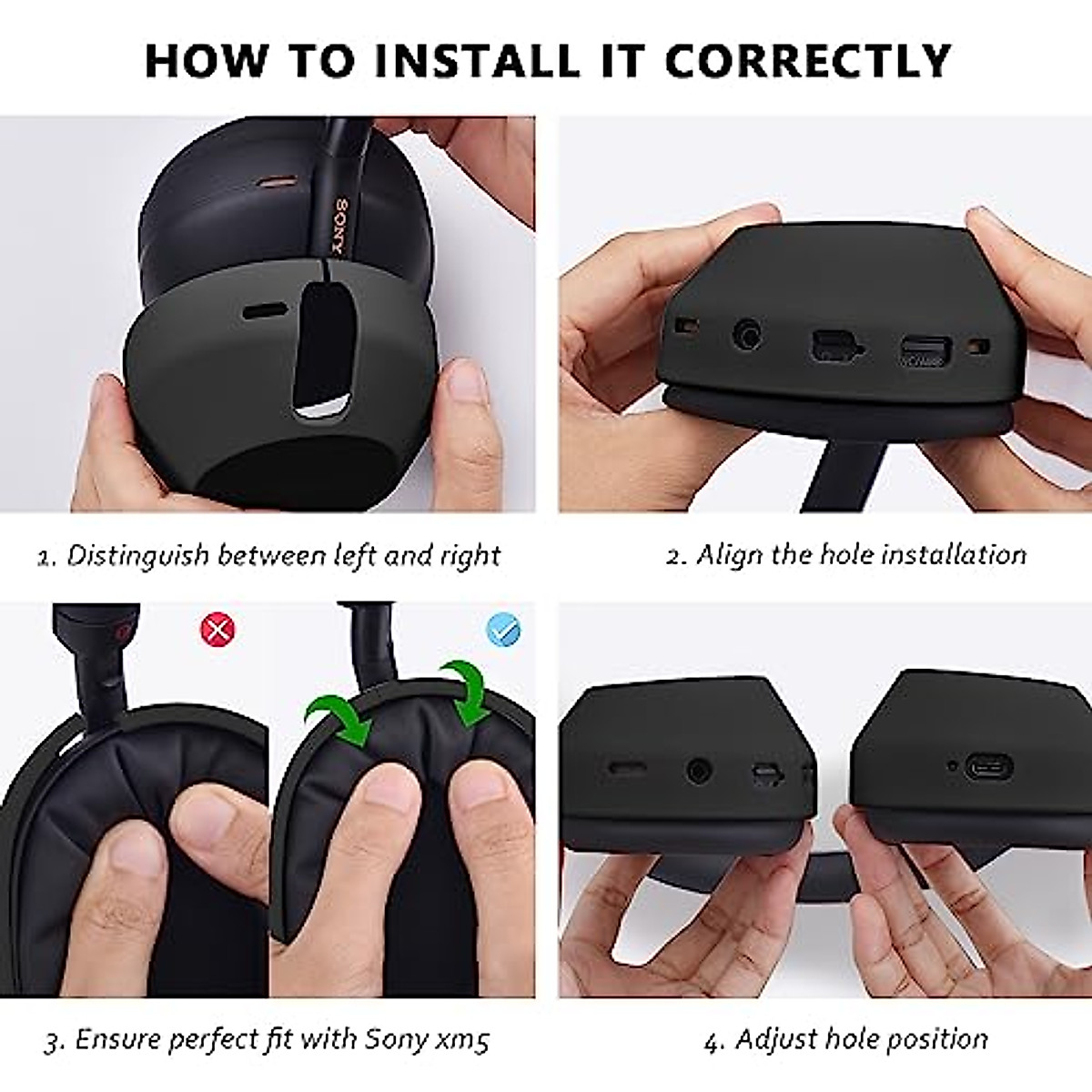 HOW TO INSTALL IT CORRECTLY

SONY

1. Distinguish between left and right

2. Align the hole installation

3. Ensure perfect fit with Sony xm5

4. Adjust hole position