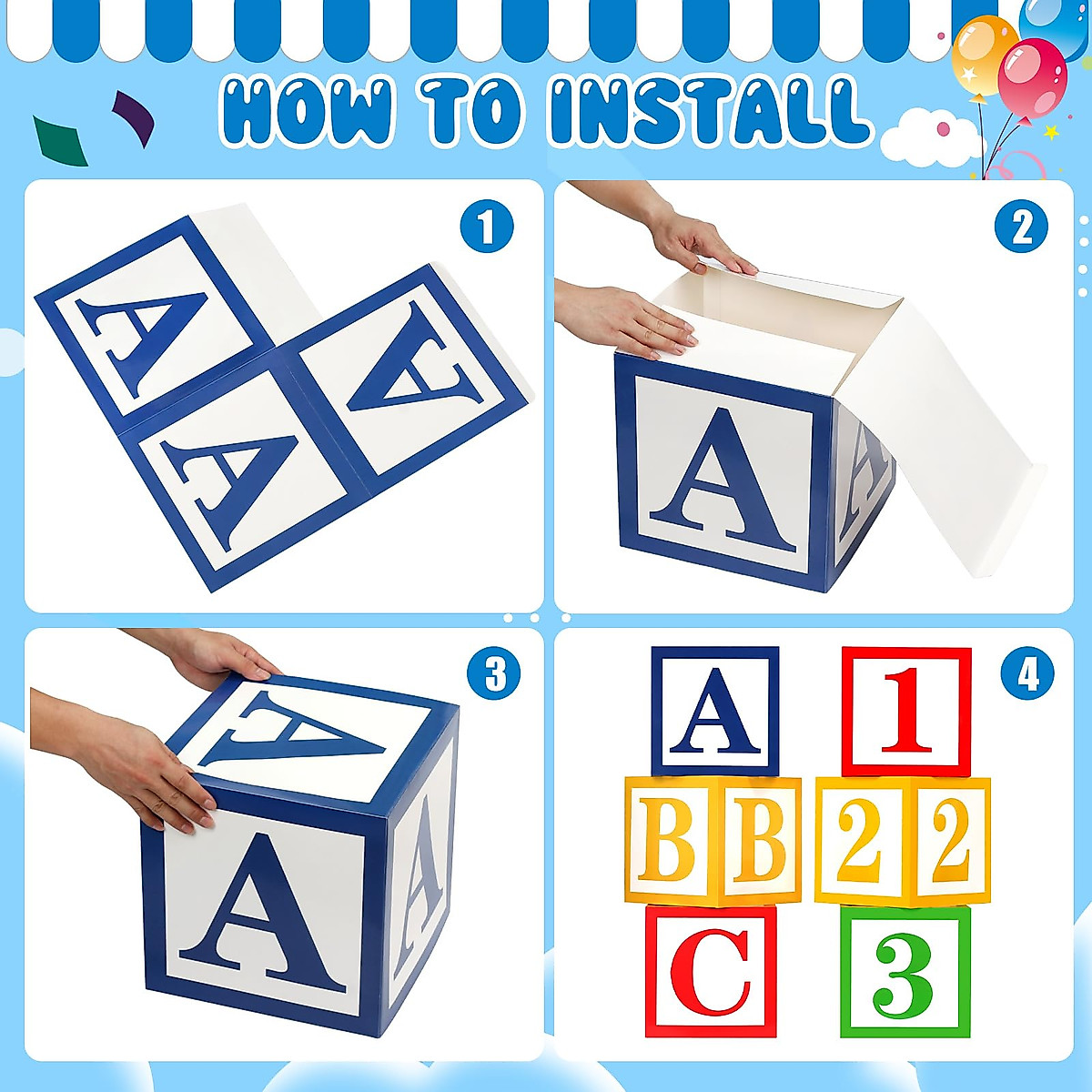 HOW TO INSTALL

1

A A A

2

A A

3

A A A

4

A 1

B B 2 2

C 3