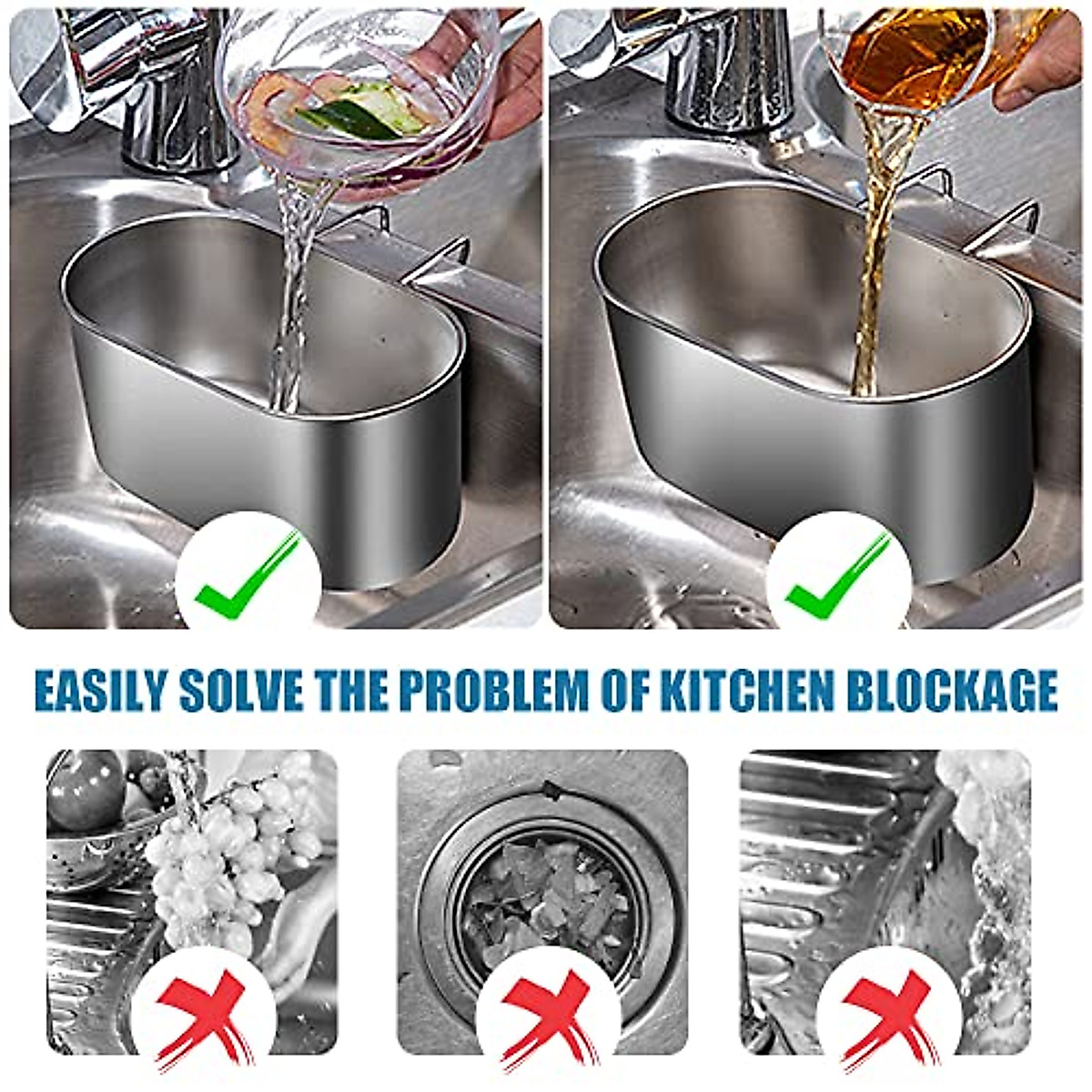 EASILY SOLVE THE PROBLEM OF KITCHEN BLOCKAGE