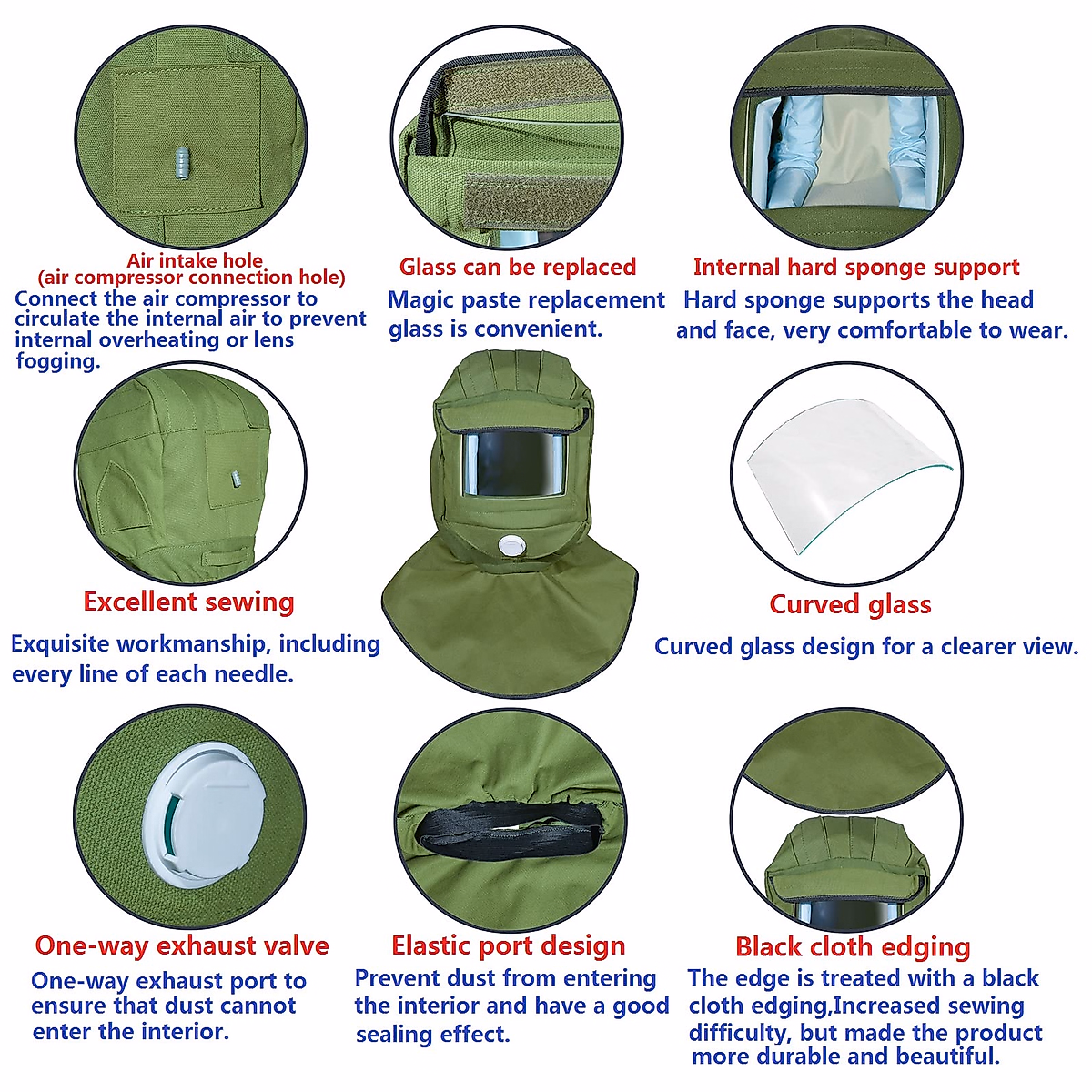 Air intake hole
(air compressor connection hole)
Connect the air compressor to circulate the internal air to prevent internal overheating or lens fogging.

Glass can be replaced
Magic paste replacement glass is convenient.

Internal hard sponge support
Hard sponge supports the head and face, very comfortable to wear.

Excellent sewing
Exquisite workmanship, including every line of each needle.

Curved glass
Curved glass design for a clearer view.

One-way exhaust valve
One-way exhaust port to ensure that dust cannot enter the interior.

Elastic port design
Prevent dust from entering the interior and have a good sealing effect.

Black cloth edging
The edge is treated with a black cloth edging,Increased sewing difficulty, but made the product more durable and beautiful.