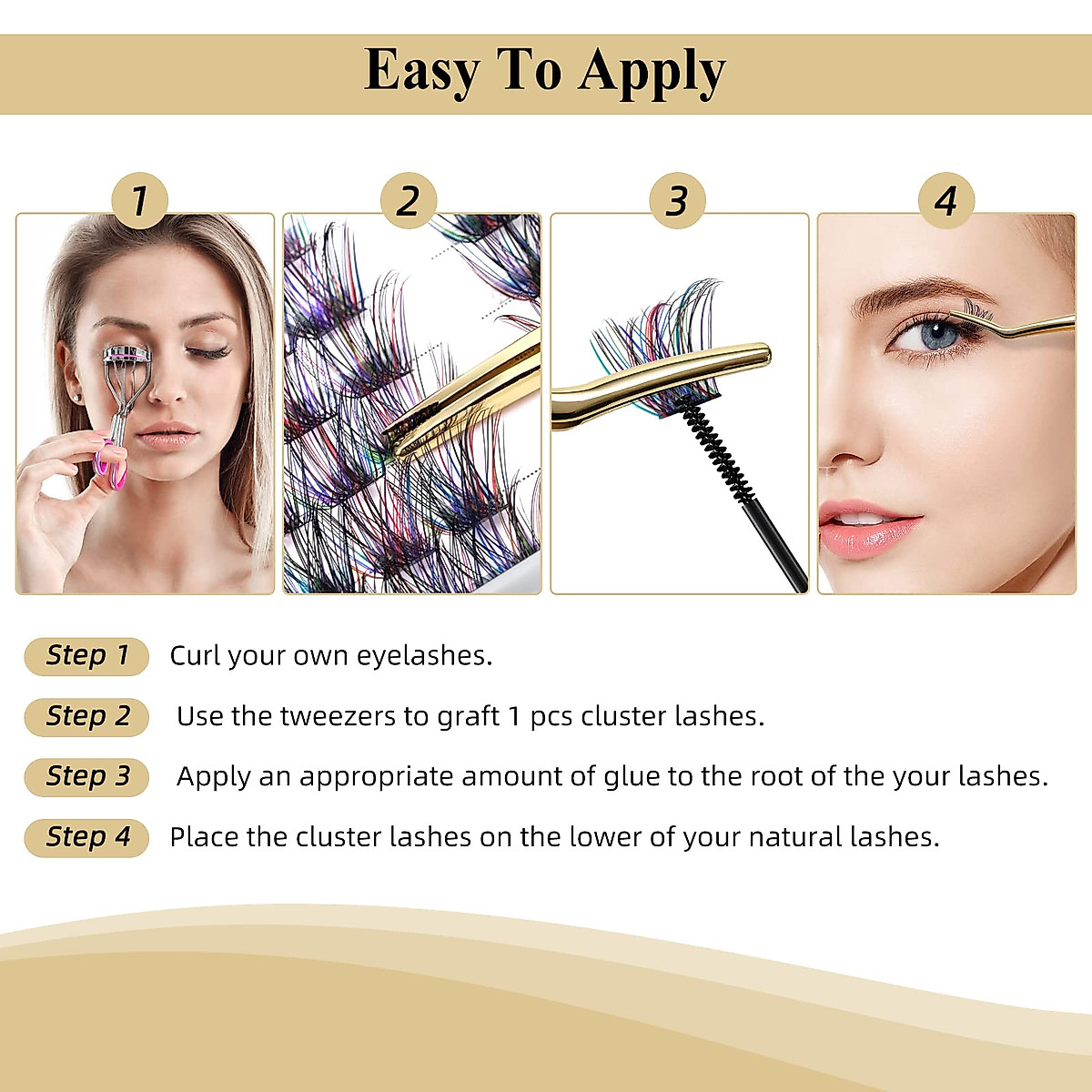 Easy To Apply

1

2

3

4

Step 1 Curl your own eyelashes.

Step 2 Use the tweezers to graft 1 pcs cluster lashes.

Step 3 Apply an appropriate amount of glue to the root of the your lashes.

Step 4 Place the cluster lashes on the lower of your natural lashes.