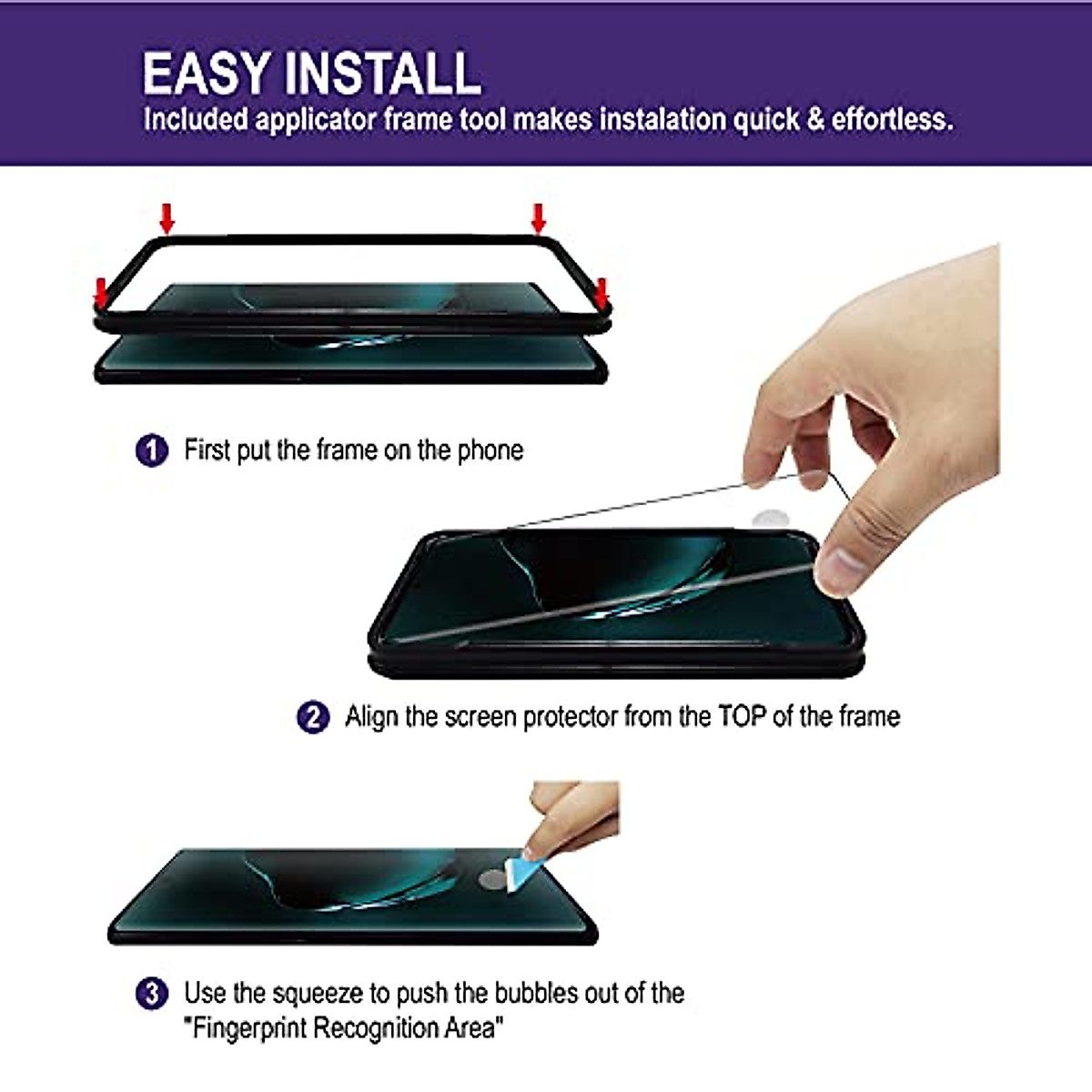 EASY INSTALL
Included applicator frame tool makes instalation quick & effortless.

1 First put the frame on the phone

2 Align the screen protector from the TOP of the frame

3 Use the squeeze to push the bubbles out of the "Fingerprint Recognition Area"