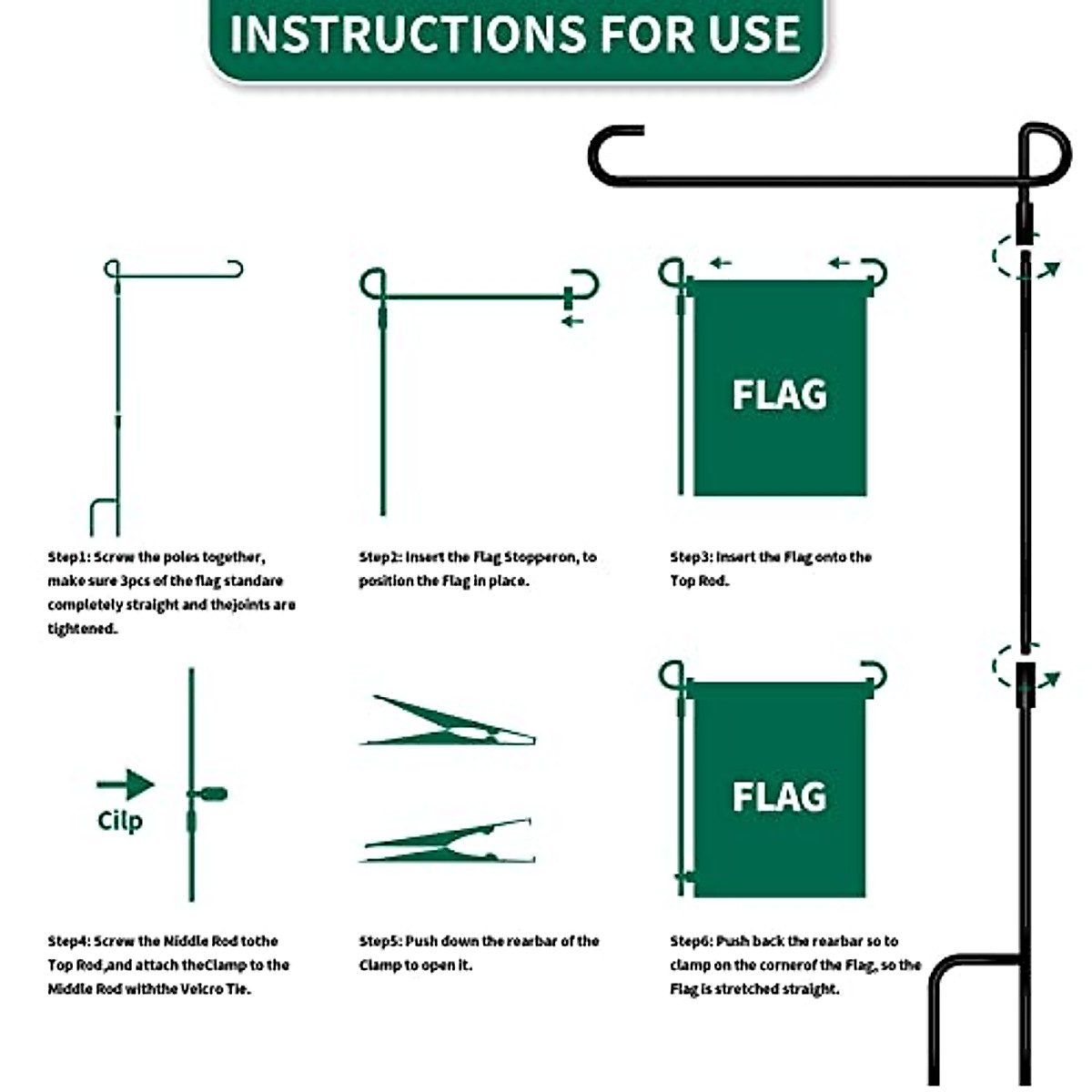 INSTRUCTIONS FOR USE

FLAG

Step1: Screw the poles together, make sure 3pcs of the flag standare completely straight and thejoints are tightened.

Step2: Insert the Flag Stopperon, to position the Flag in place.

Step3: Insert the Flag onto the Top Rod.

Cilp

FLAG

Step4: Screw the Niddle Rod tothe Top Rod,and attach theClamp to the Middle Rod withthe Velcro Tie.

Step5: Push down the rearbar of the Clamp to open it.

Step6: Push back the rearbar so to clamp on the cornerof the Flag, so the Flag is stretched straight.