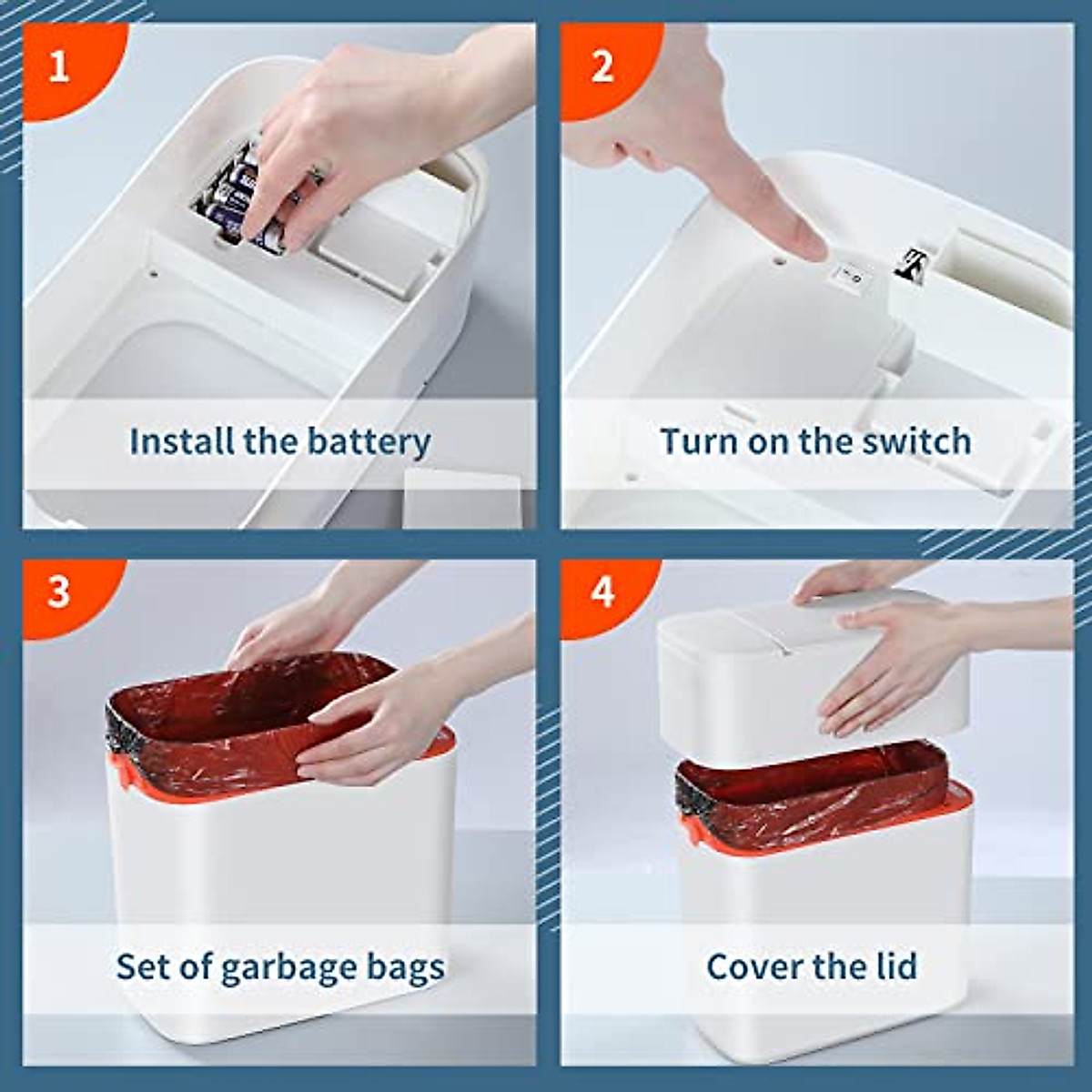 1

Install the battery

2

Turn on the switch

3

Set of garbage bags

4

Cover the lid