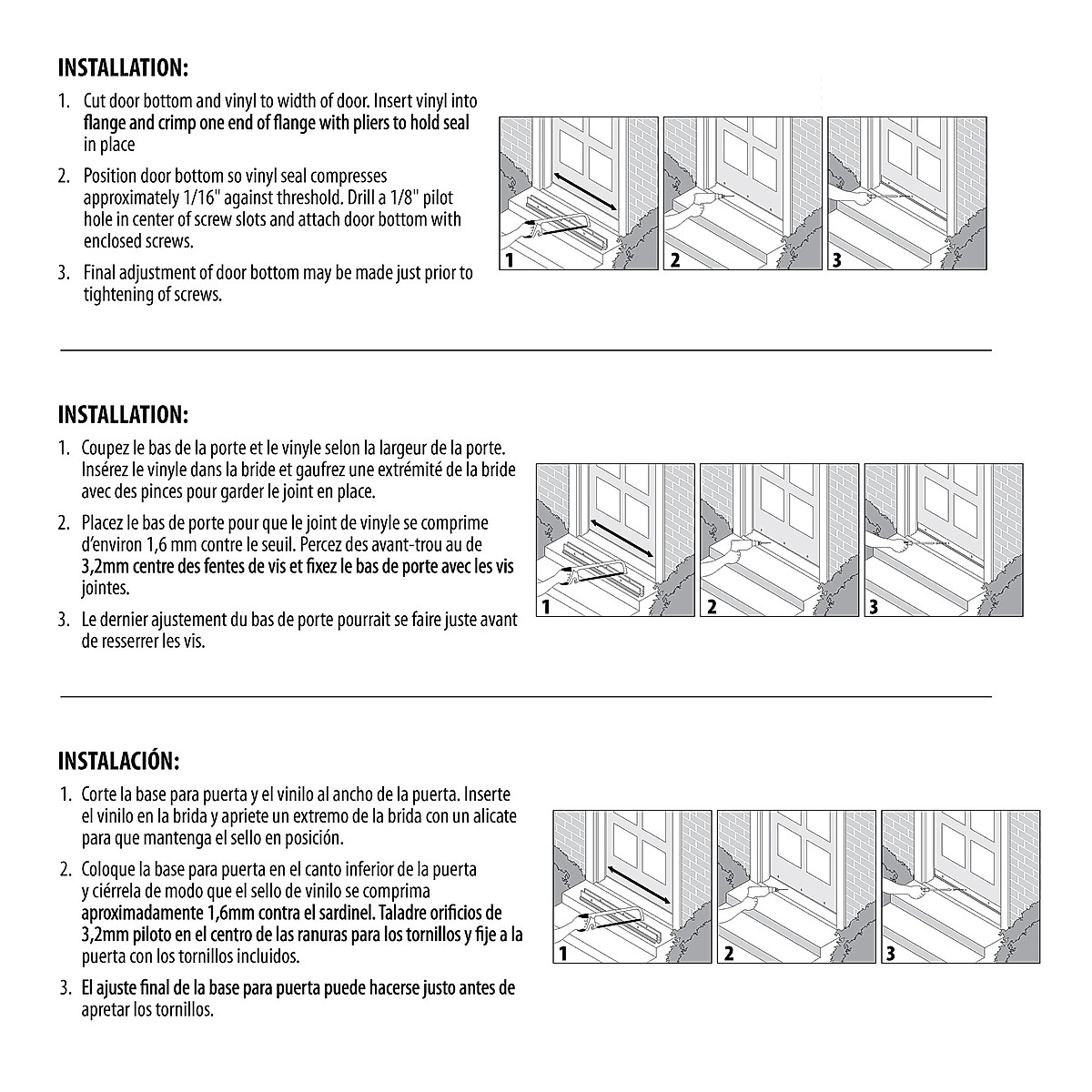 INSTALLATION:

1. Cut door bottom and vinyl to width of door. Insert vinyl into flange and crimp one end of flange with pliers to hold seal in place

2. Position door bottom so vinyl seal compresses approximately 1/16" against threshold. Drill a 1/8" pilot hole in center of screw slots and attach door bottom with enclosed screws.

3. Final adjustment of door bottom may be made just prior to tightening of screws.

1 2 3

INSTALLATION:

1. Coupez le bas de la porte et le vinyle selon la largeur de la porte. Insérez le vinyle dans la bride et gaufrez une extrémité de la bride avec des pinces pour garder le joint en place.

2. Placez le bas de porte pour que le joint de vinyle se comprime d'environ 1,6 mm contre le seuil. Percez des avant-trou au de 3,2mm centre des fentes de vis et fixez le bas de porte avec les vis jointes.

3. Le dernier ajustement du bas de porte pourrait se faire juste avant de resserrer les vis.

1 2 3

INSTALACIÓN:

1. Corte la base para puerta y el vinilo al ancho de la puerta. Inserte el vinilo en la brida y apriete un extremo de la brida con un alicate para que mantenga el sello en posición.

2. Coloque la base para puerta en el canto inferior de la puerta y ciérrela de modo que el sello de vinilo se comprima aproximadamente 1,6mm contra el sardinel. Taladre orificios de 3,2mm piloto en el centro de las ranuras para los tornillos y fije a la puerta con los tornillos incluidos.

3. El ajuste final de la base para puerta puede hacerse justo antes de apretar los tornillos.

1 2 3