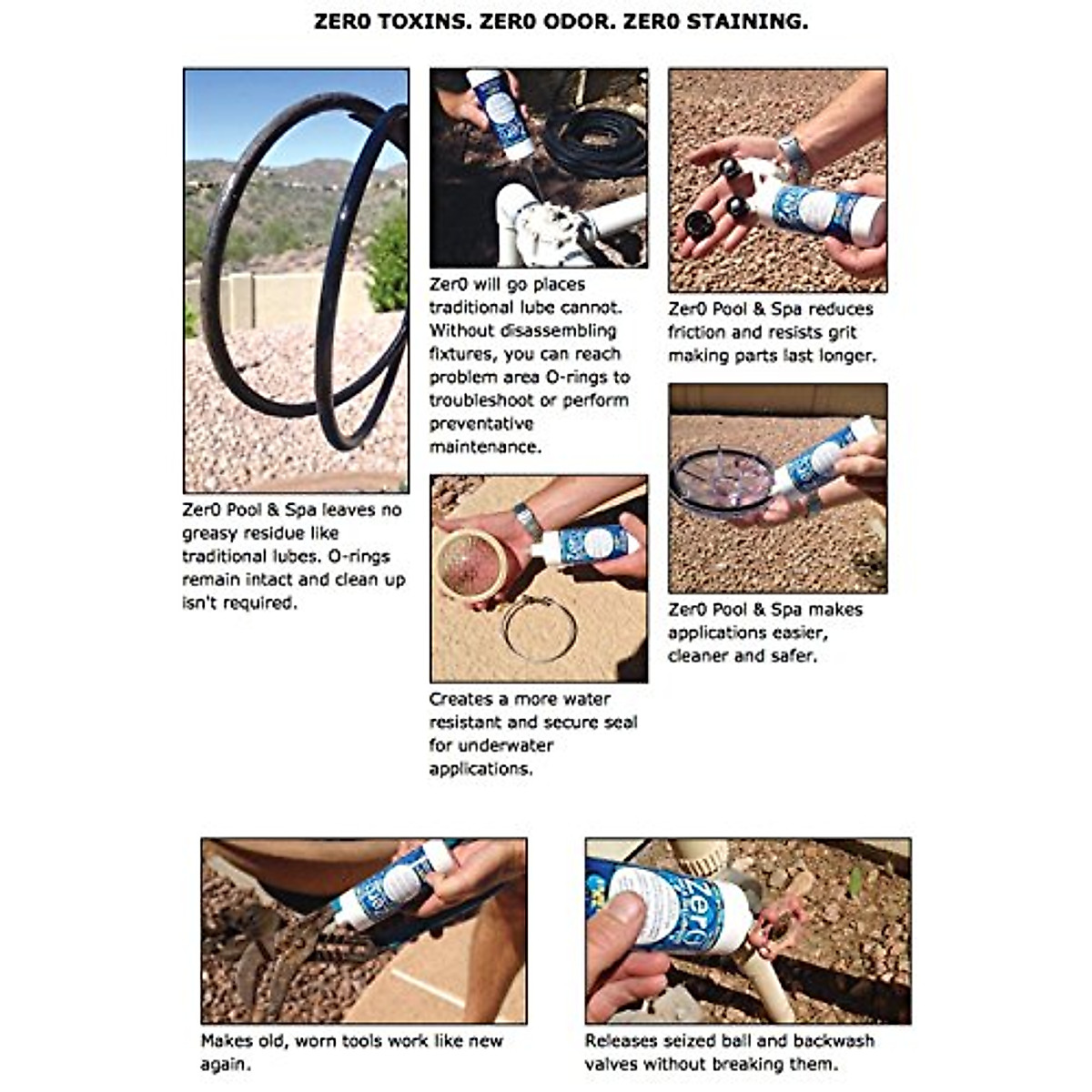 ZER0 TOXINS. ZER0 ODOR. ZER0 STAINING.

Zer0 Pool & Spa leaves no greasy residue like traditional lubes. O-rings remain intact and clean up isn't required.

Zer0 will go places traditional lube cannot. Without disassembling fixtures, you can reach problem area O-rings to troubleshoot or perform preventative maintenance.

Creates a more water resistant and secure seal for underwater applications.

Zer0 Pool & Spa reduces friction and resists grit making parts last longer.

Zer0 Pool & Spa makes applications easier, cleaner and safer.

Zer0

Makes old, worn tools work like new again.

Releases seized ball and backwash valves without breaking them.