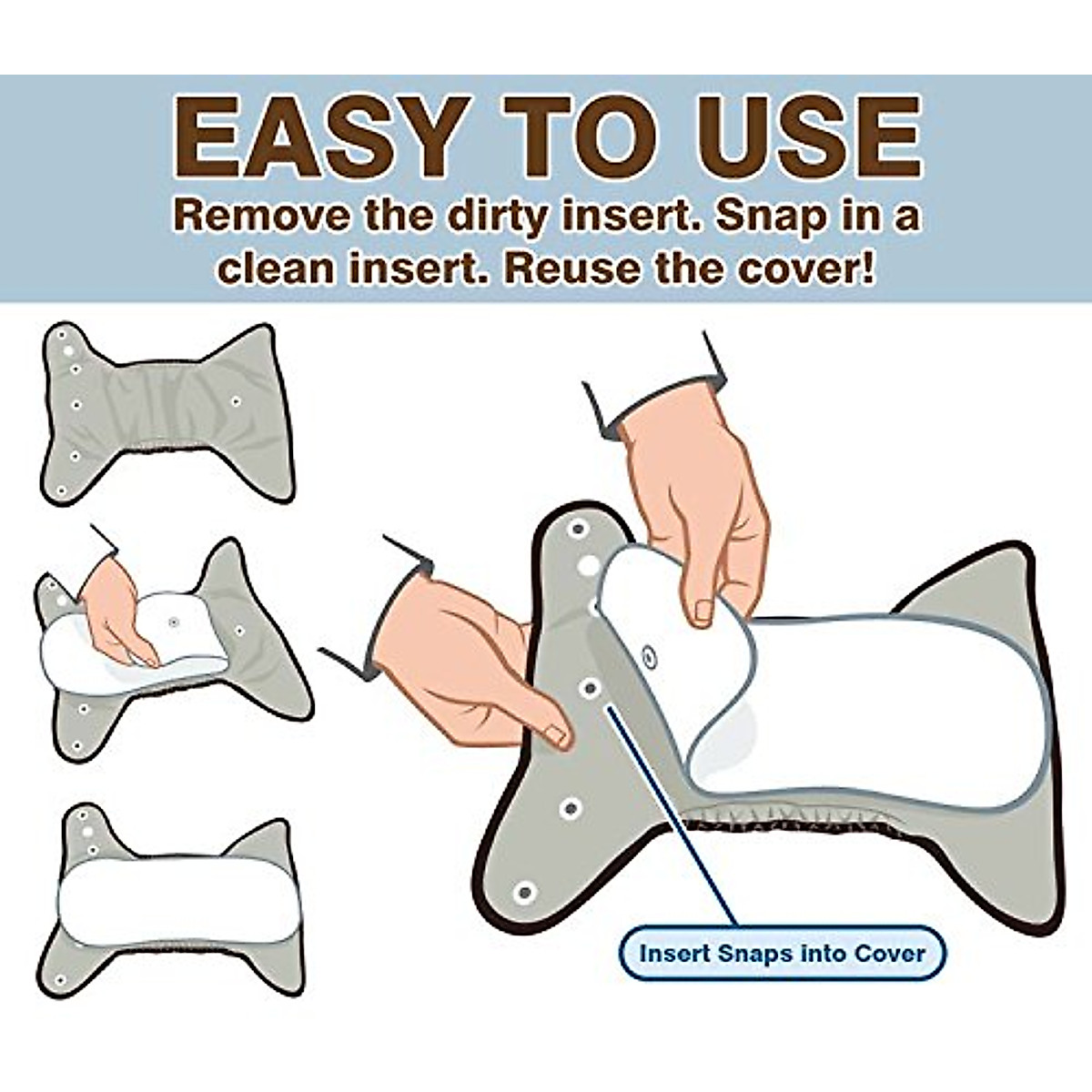 EASY TO USE

Remove the dirty insert. Snap in a clean insert. Reuse the cover!

Insert Snaps into Cover