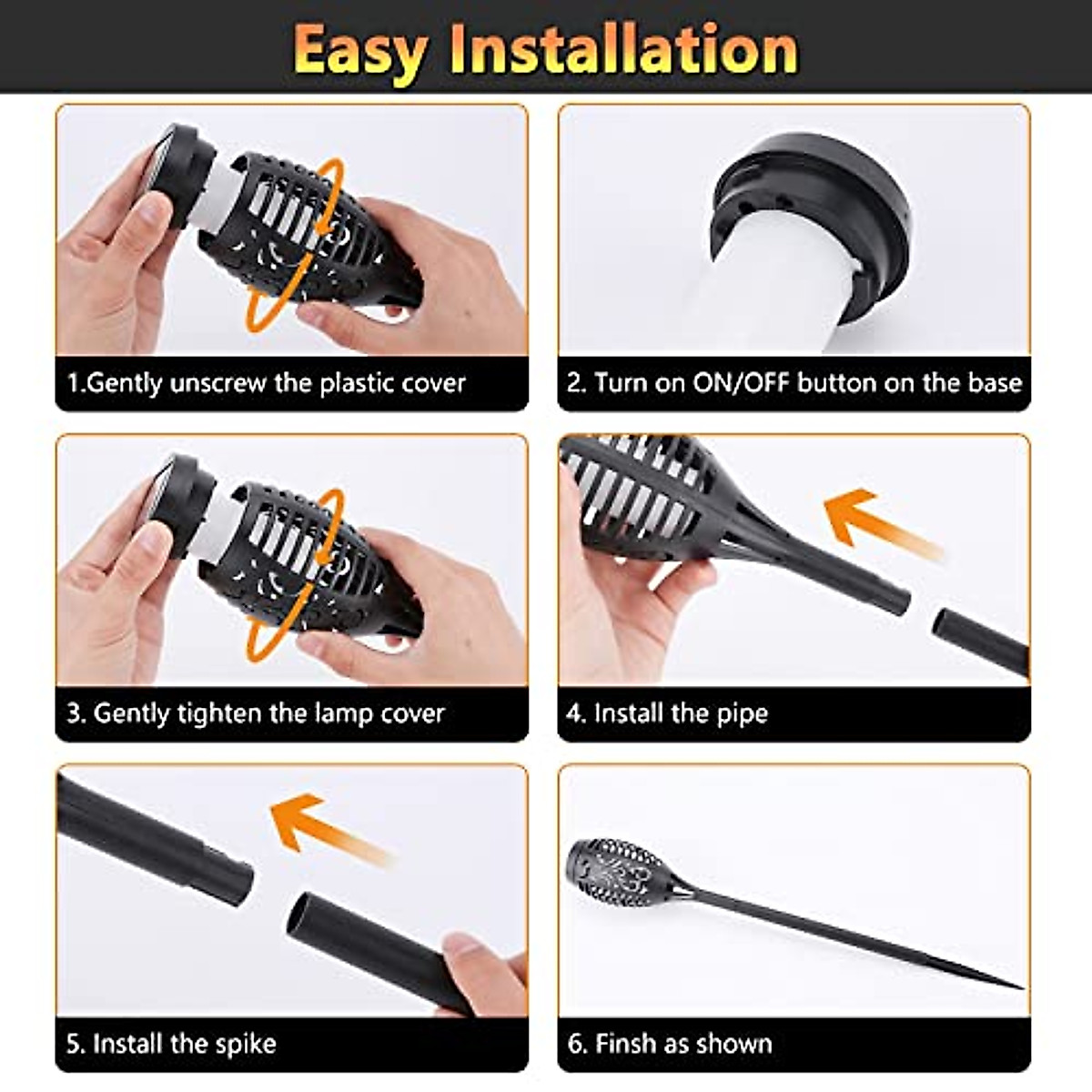 Easy Installation

1.Gently unscrew the plastic cover

2. Turn on ON/OFF button on the base

3. Gently tighten the lamp cover

4. Install the pipe

5. Install the spike

6. Finsh as shown