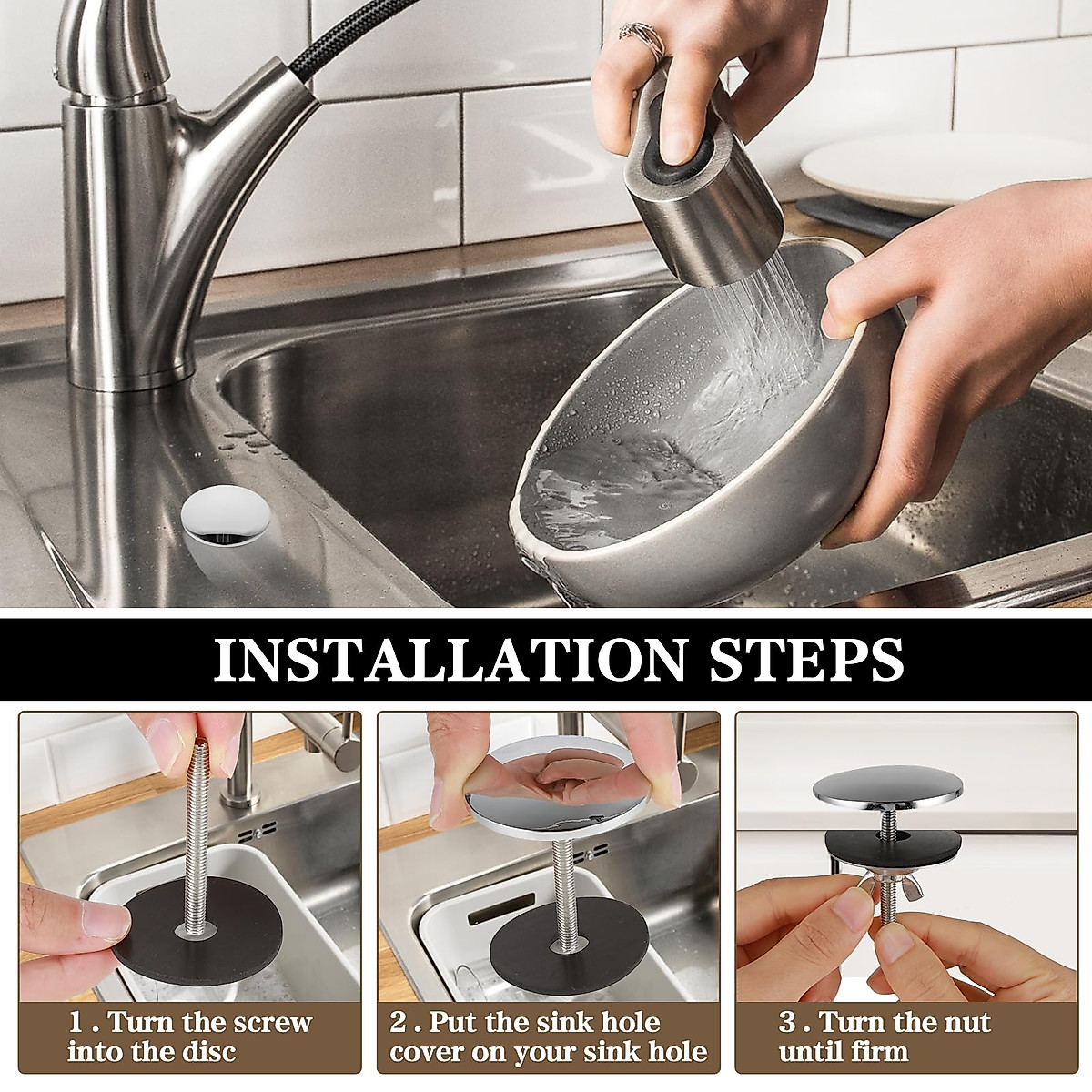 INSTALLATION STEPS

1 . Turn the screw into the disc

2 . Put the sink hole cover on your sink hole

3 . Turn the nut until firm