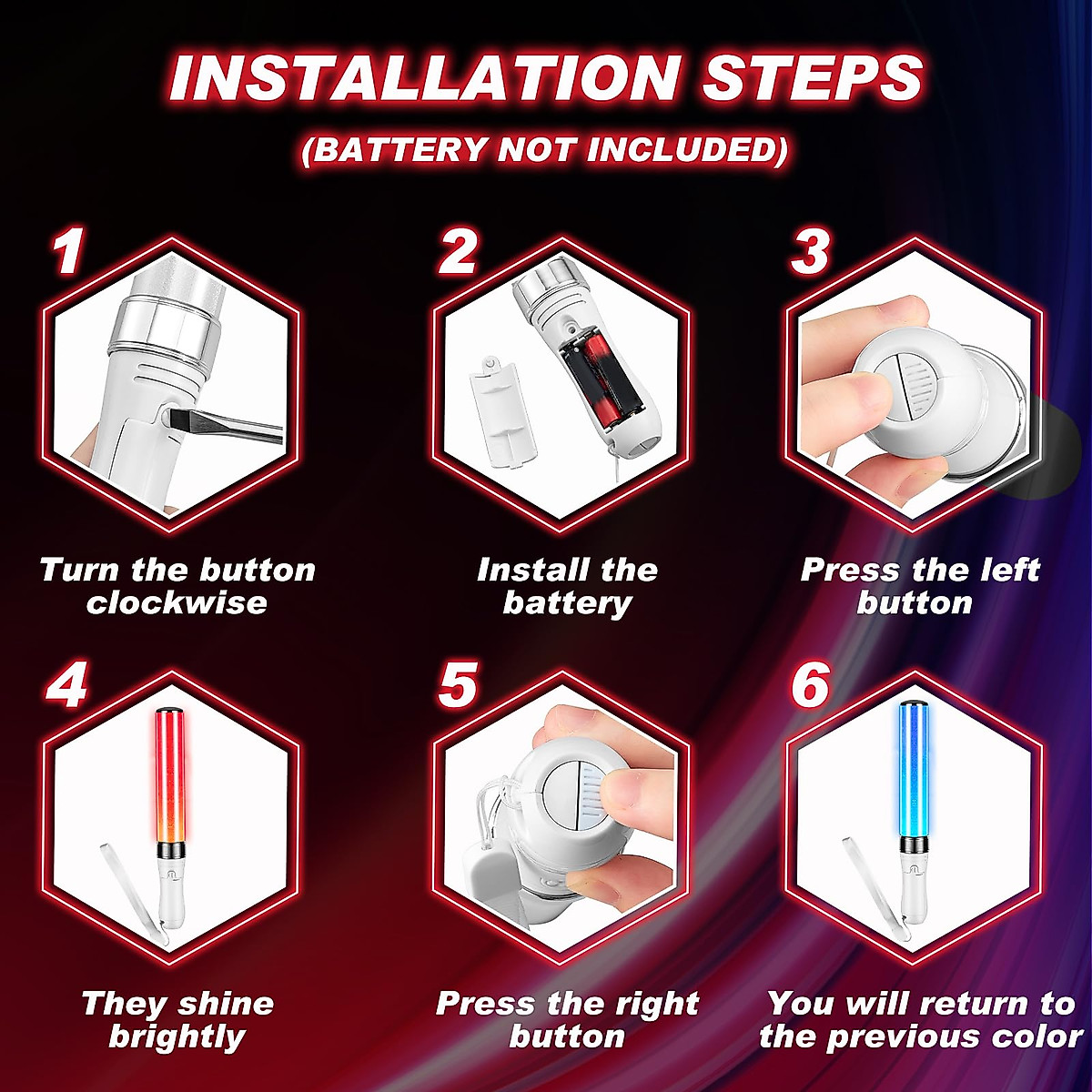 INSTALLATION STEPS

(BATTERY NOT INCLUDED)

1

Turn the button clockwise

2

Install the battery

3

Press the left button

4

They shine brightly

5

Press the right button

6

You will return to the previous color