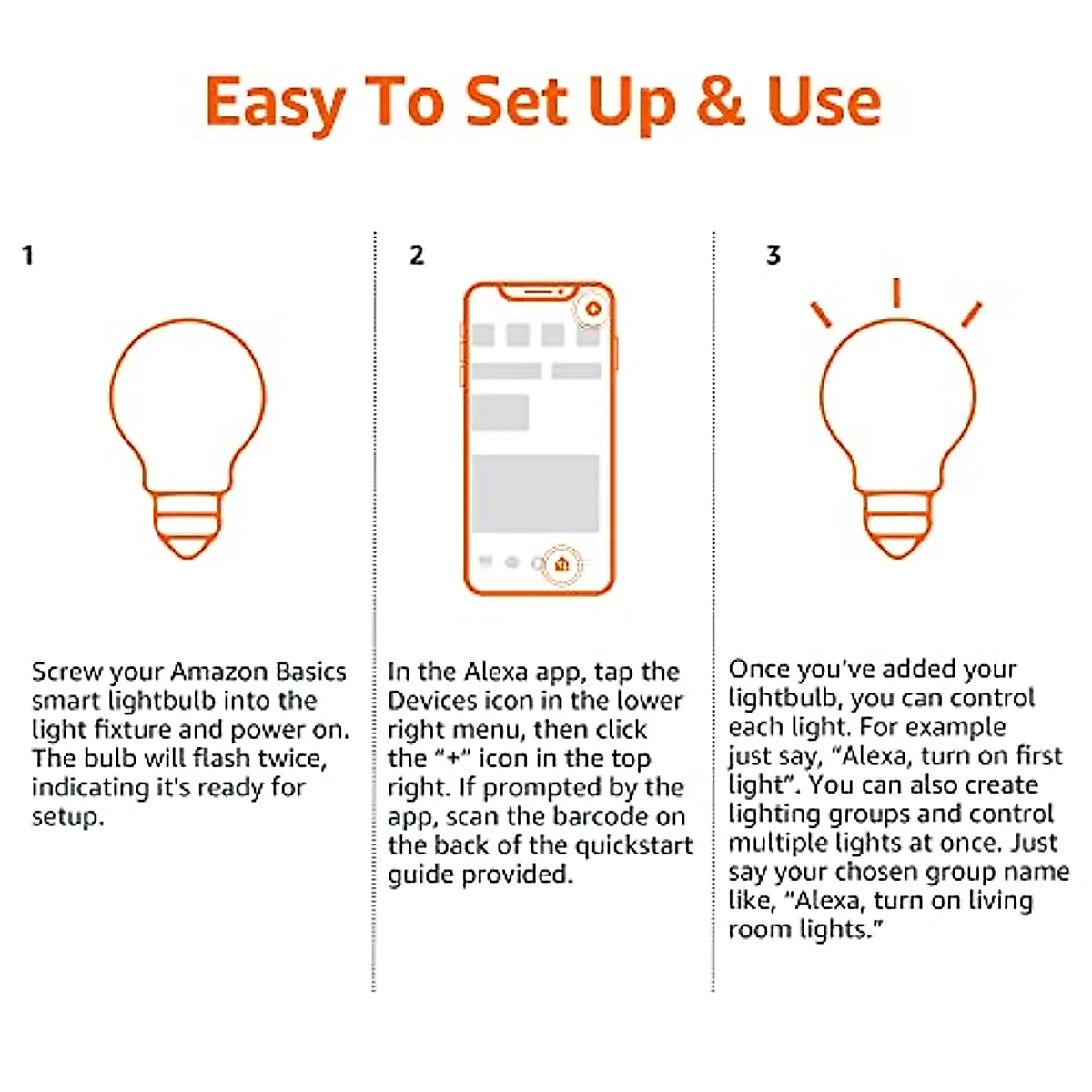 Easy To Set Up & Use

1

Screw your Amazon Basics smart lightbulb into the light fixture and power on. The bulb will flash twice, indicating it's ready for setup.

2

In the Alexa app, tap the Devices icon in the lower right menu, then click the "+" icon in the top right. If prompted by the app, scan the barcode on the back of the quickstart guide provided.

3

Once you've added your lightbulb, you can control each light. For example just say, "Alexa, turn on first light". You can also create lighting groups and control multiple lights at once. Just say your chosen group name like, "Alexa, turn on living room lights."