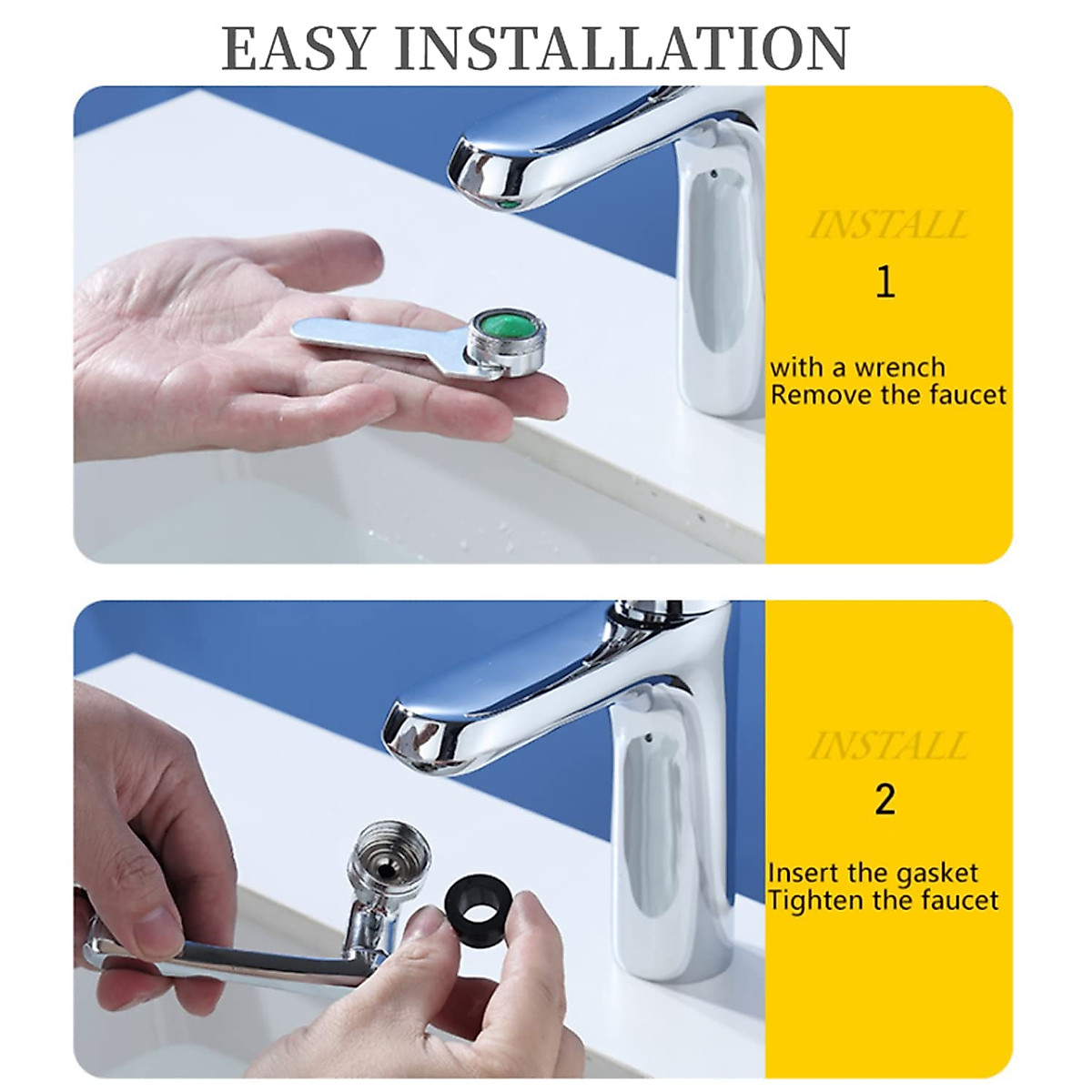 EASY INSTALLATION

INSTALL

1

with a wrench
Remove the faucet

INSTALL

2

Insert the gasket
Tighten the faucet