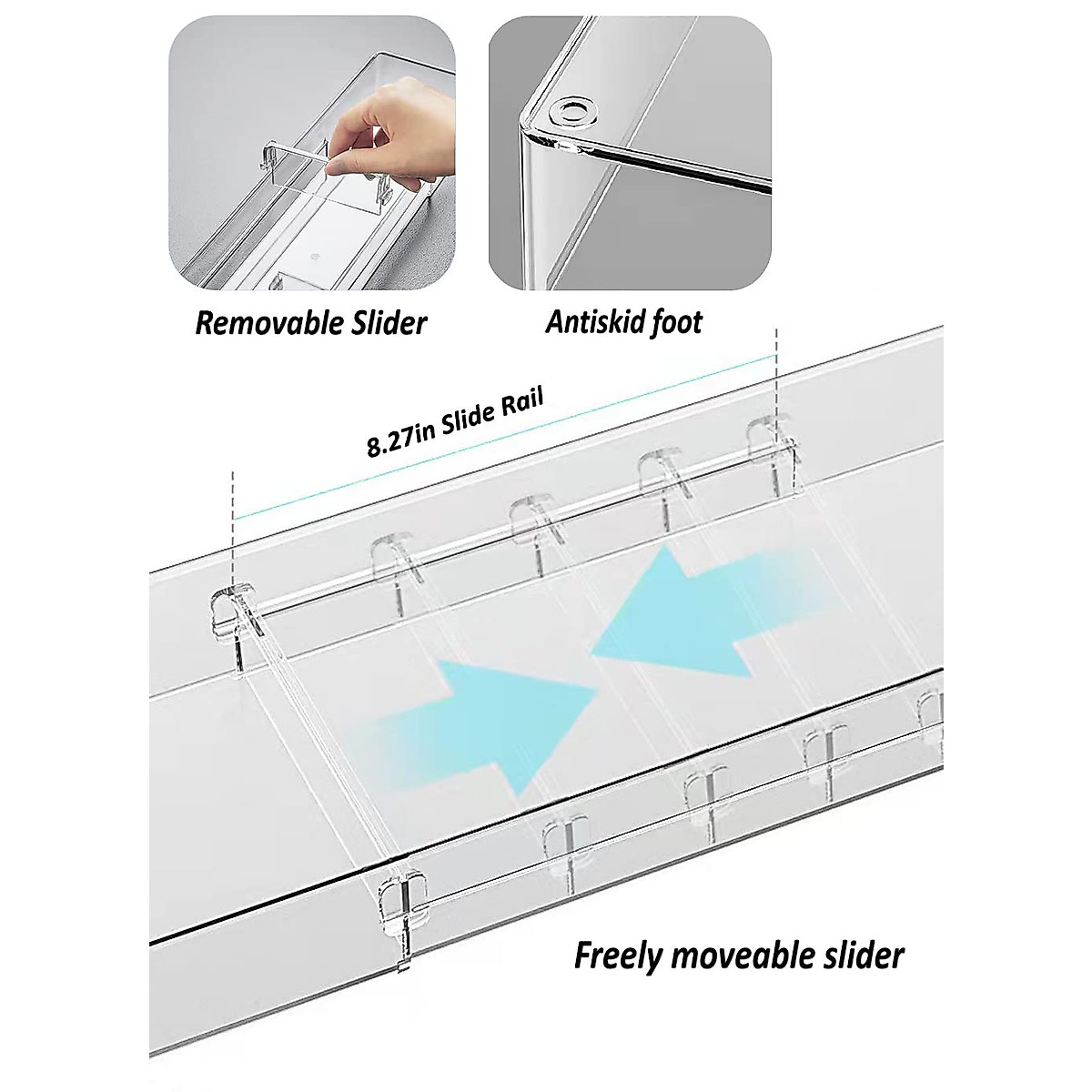 Removable Slider

Antiskid foot

8.27in Slide Rail

Freely moveable slider