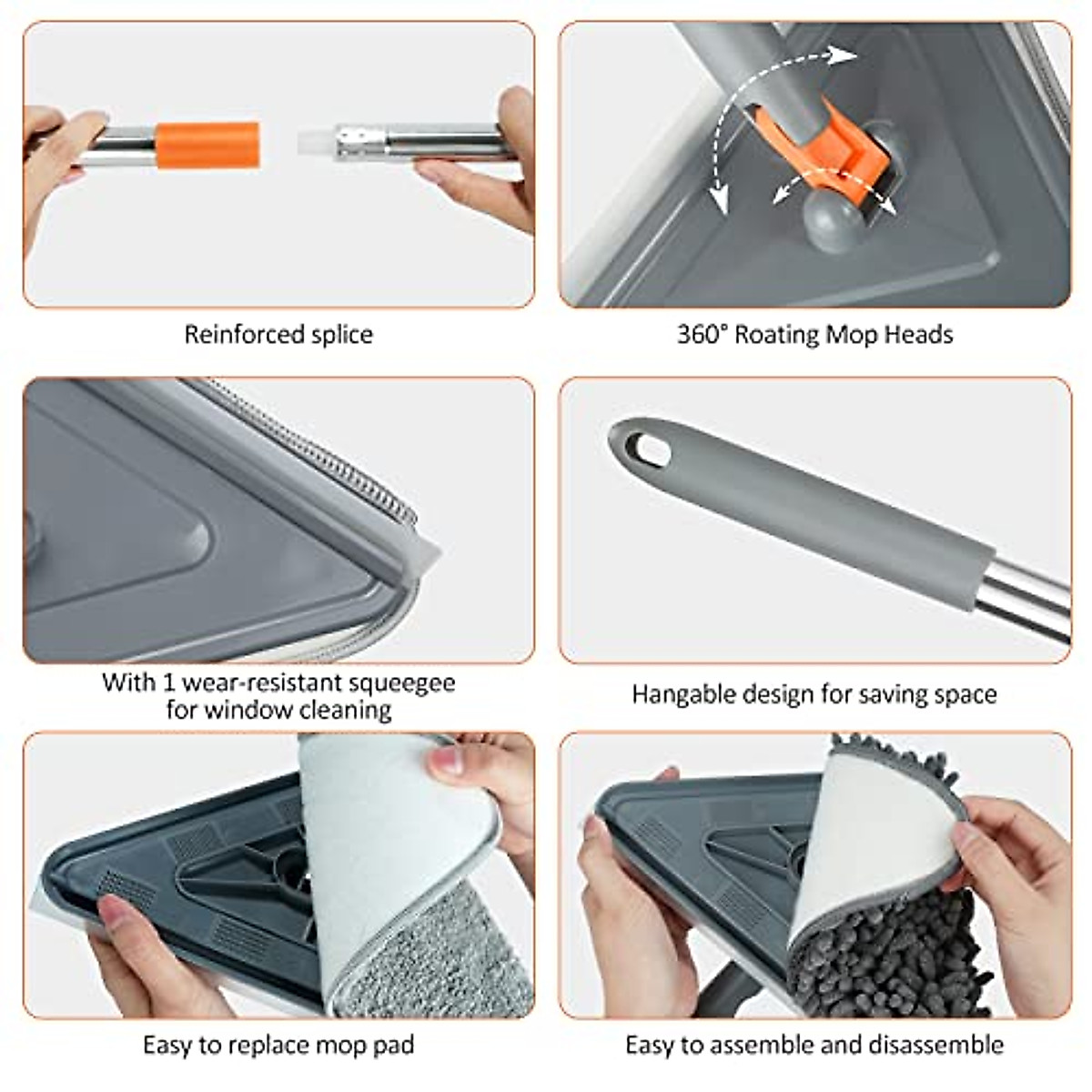 Reinforced splice

360° Roating Mop Heads

With 1 wear-resistant squeegee for window cleaning

Hangable design for saving space

Easy to replace mop pad

Easy to assemble and disassemble