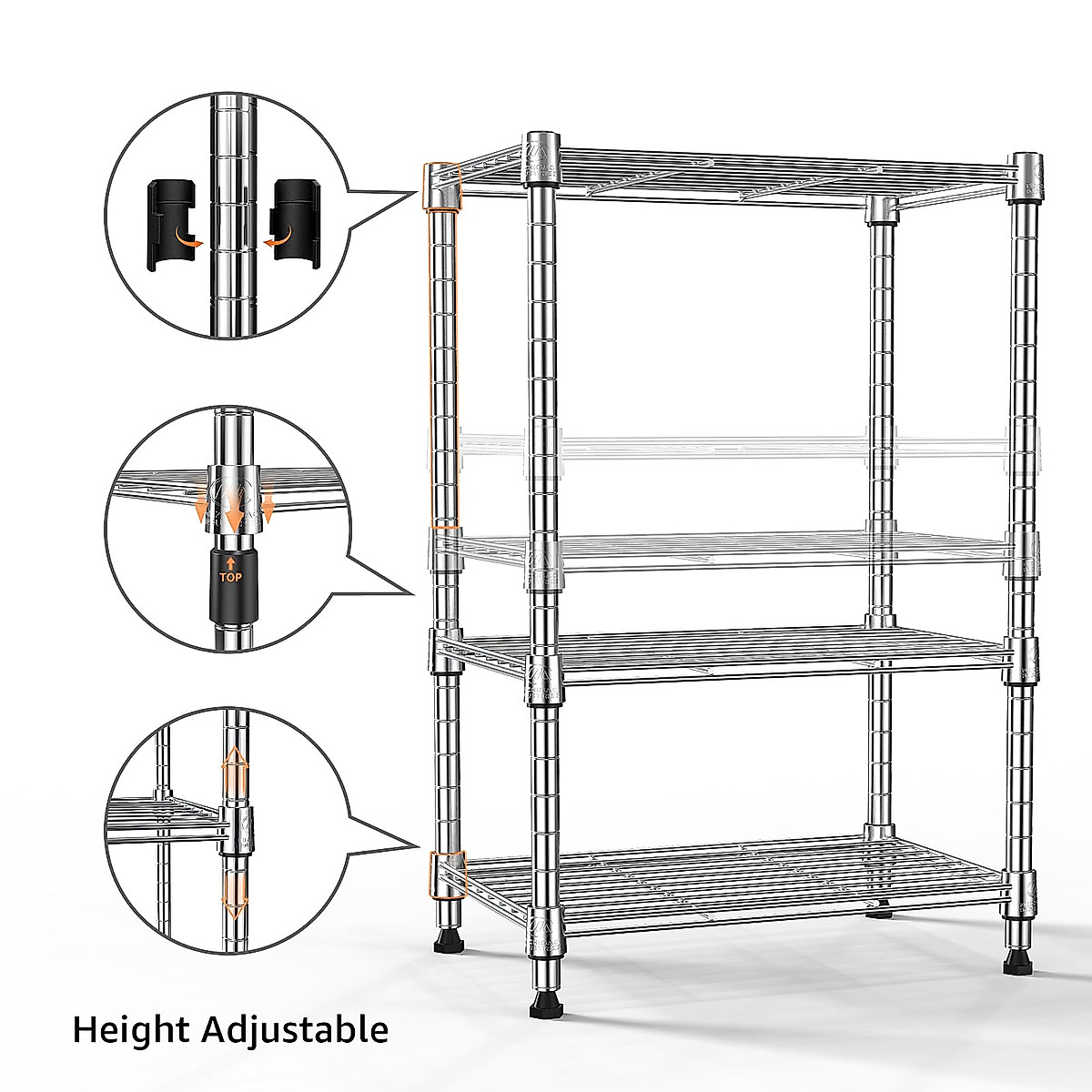 TOP

Height Adjustable