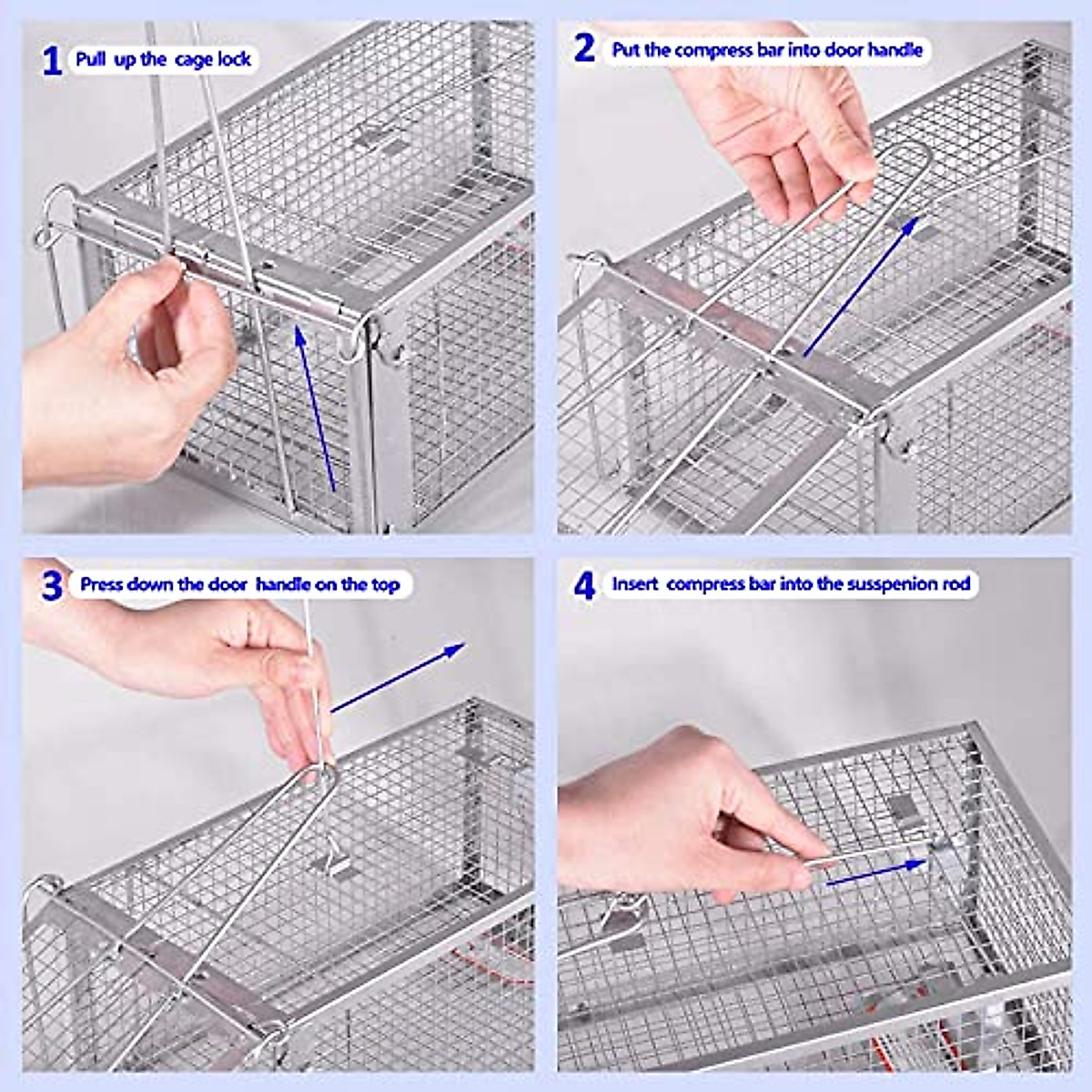 1 Pull up the cage lock

2 Put the compress bar into door handle

3 Press down the door handle on the top

4 Insert compress bar into the susspenion rod