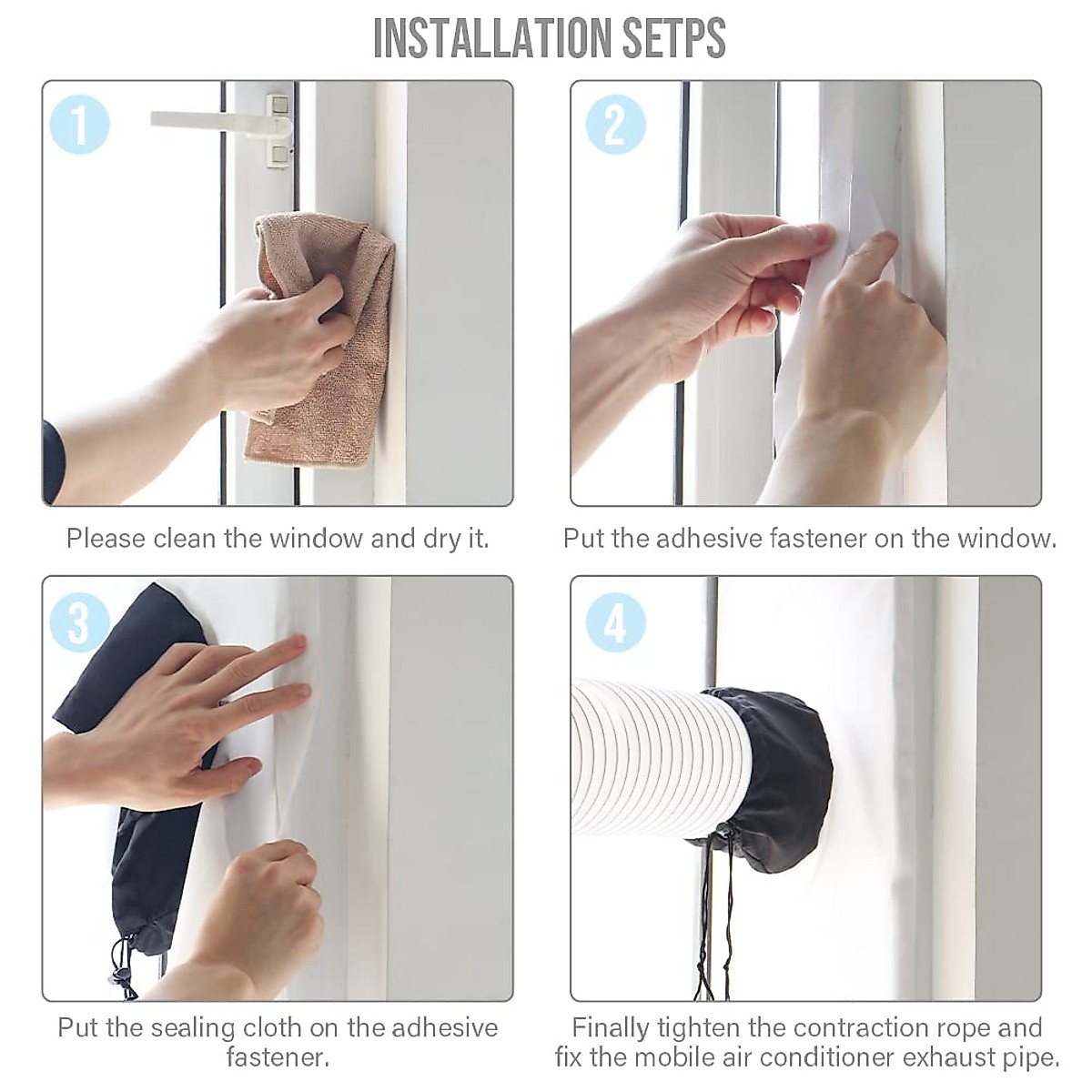 INSTALLATION SETPS

1

Please clean the window and dry it.

2

Put the adhesive fastener on the window.

3

Put the sealing cloth on the adhesive fastener.

4

Finally tighten the contraction rope and fix the mobile air conditioner exhaust pipe.