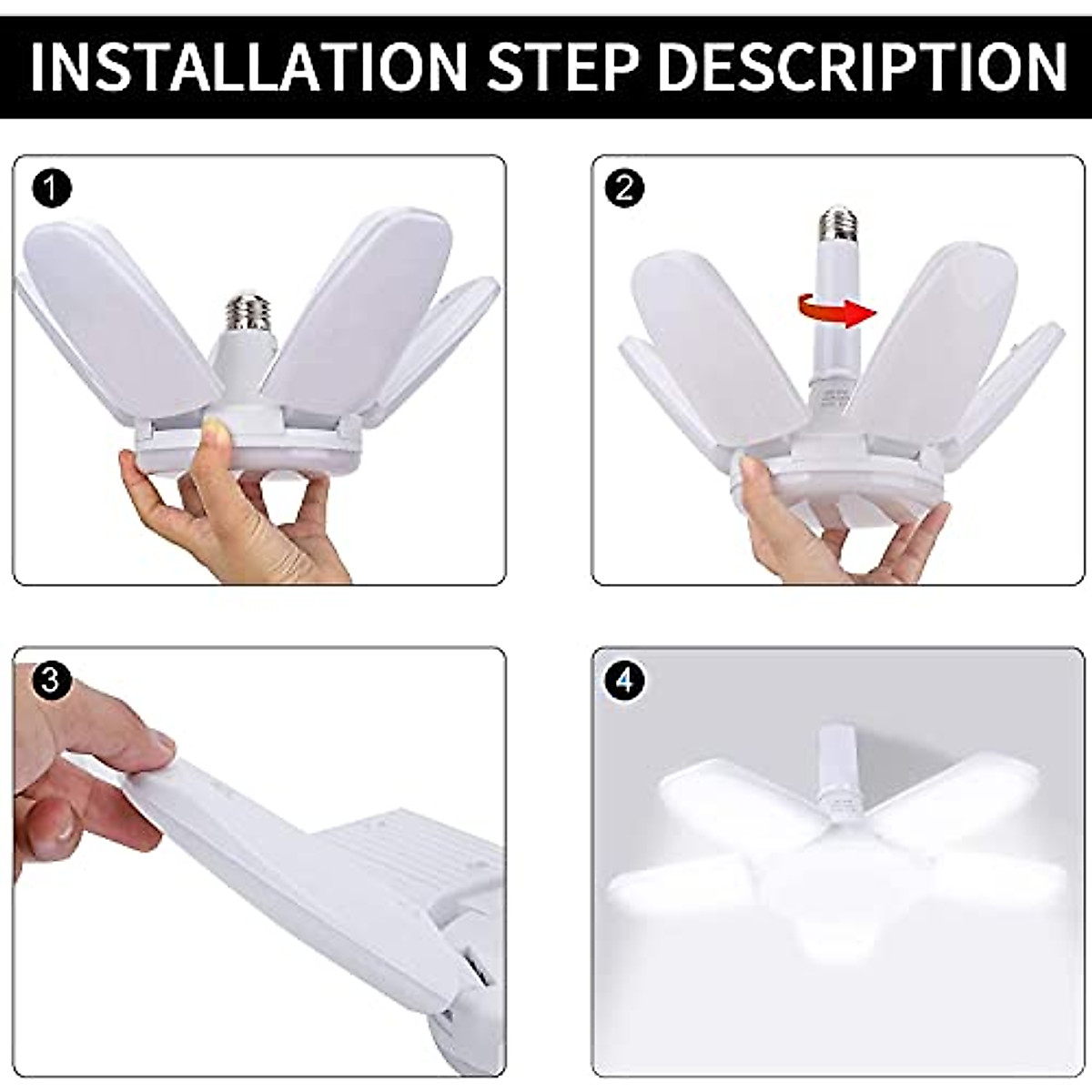 INSTALLATION STEP DESCRIPTION

1

2

3

4