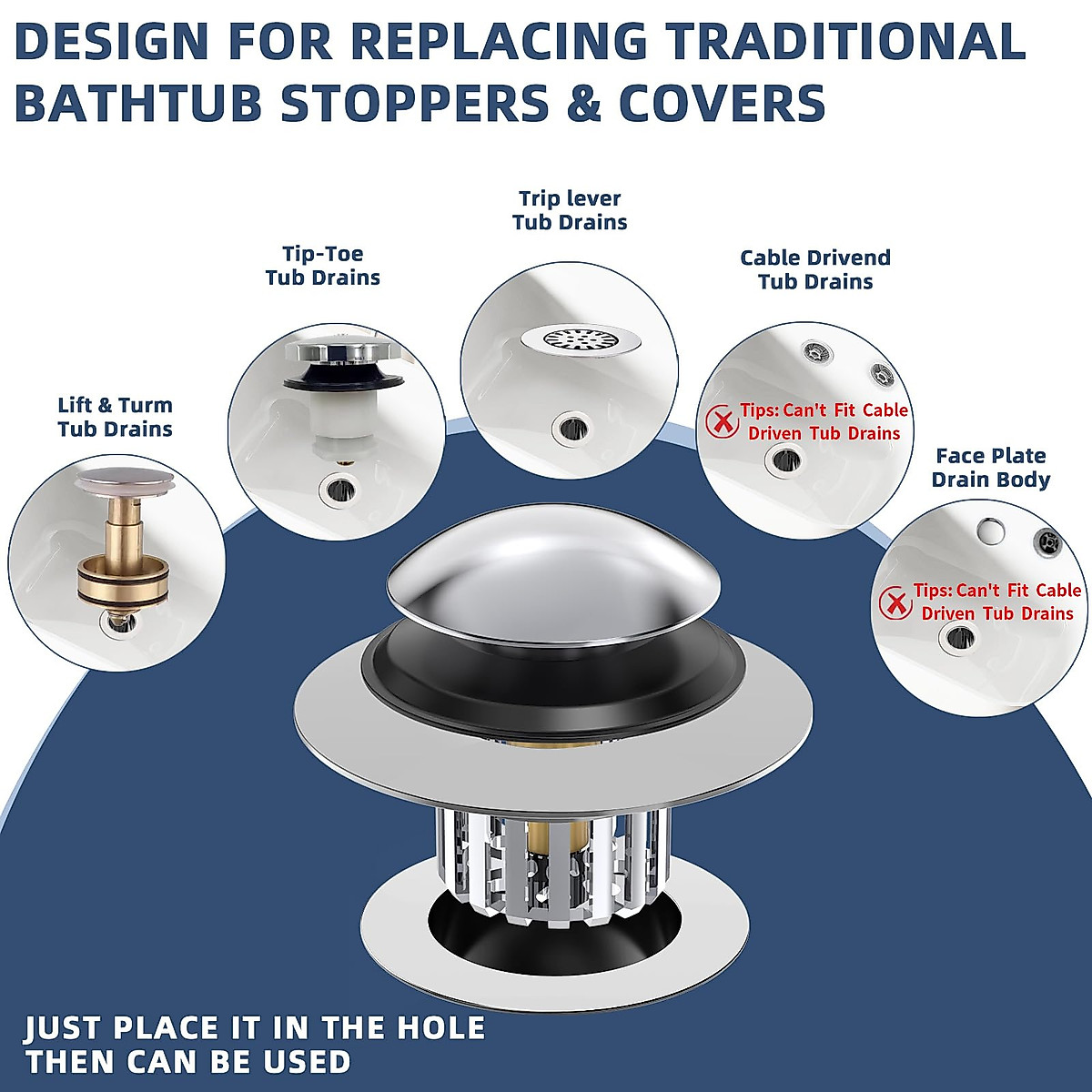 DESIGN FOR REPLACING TRADITIONAL BATHTUB STOPPERS & COVERS

Lift & Turm Tub Drains

Tip-Toe Tub Drains

Trip lever Tub Drains

Cable Drivend Tub Drains

Tips: Can't Fit Cable Driven Tub Drains

Face Plate Drain Body

Tips: Can't Fit Cable Driven Tub Drains

JUST PLACE IT IN THE HOLE THEN CAN BE USED