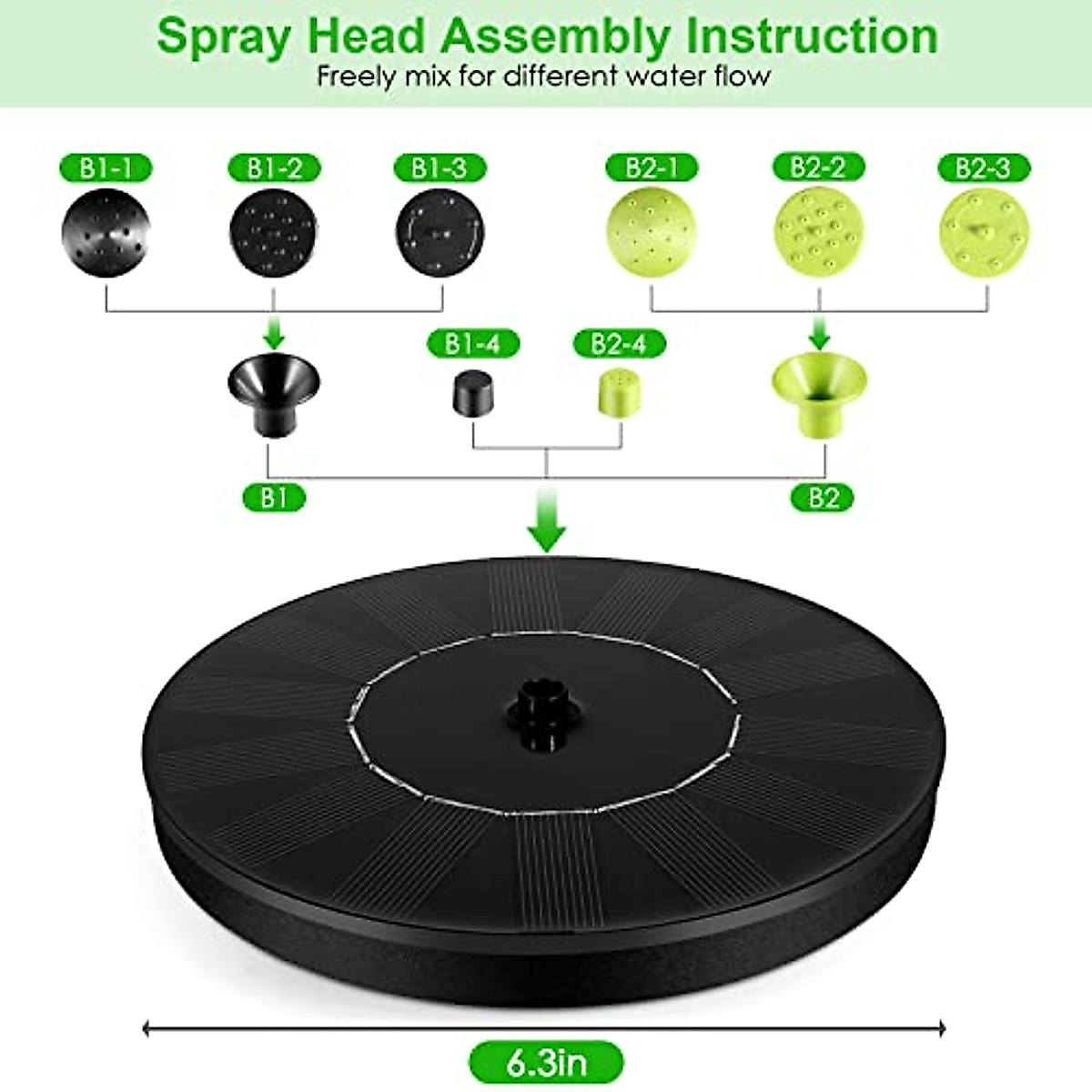 Spray Head Assembly Instruction
Freely mix for different water flow

B1-1
B1-2
B1-3
B2-1
B2-2
B2-3

B1-4
B2-4

B1
B2

6.3in