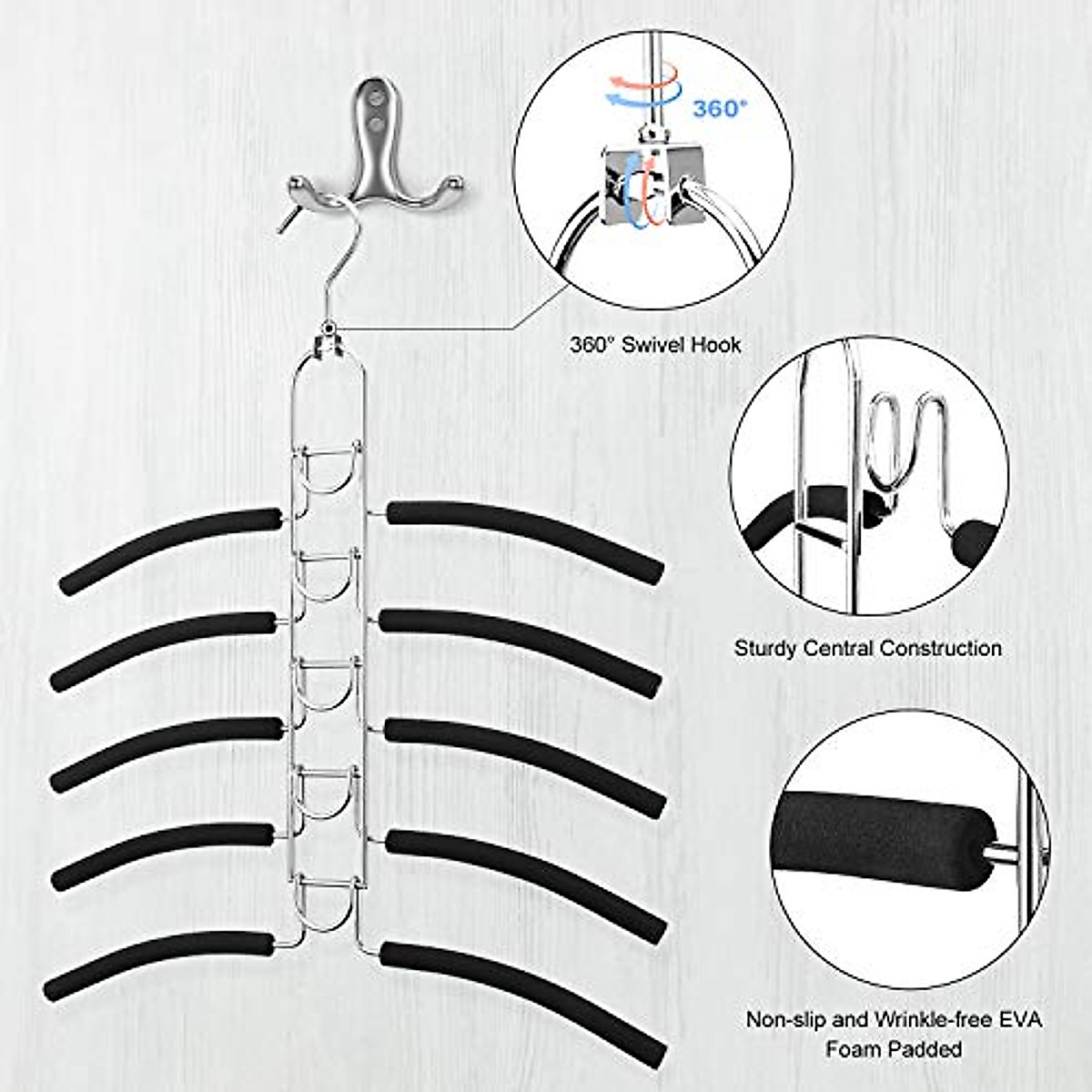 360°

360° Swivel Hook

Sturdy Central Construction

Non-slip and Wrinkle-free EVA Foam Padded