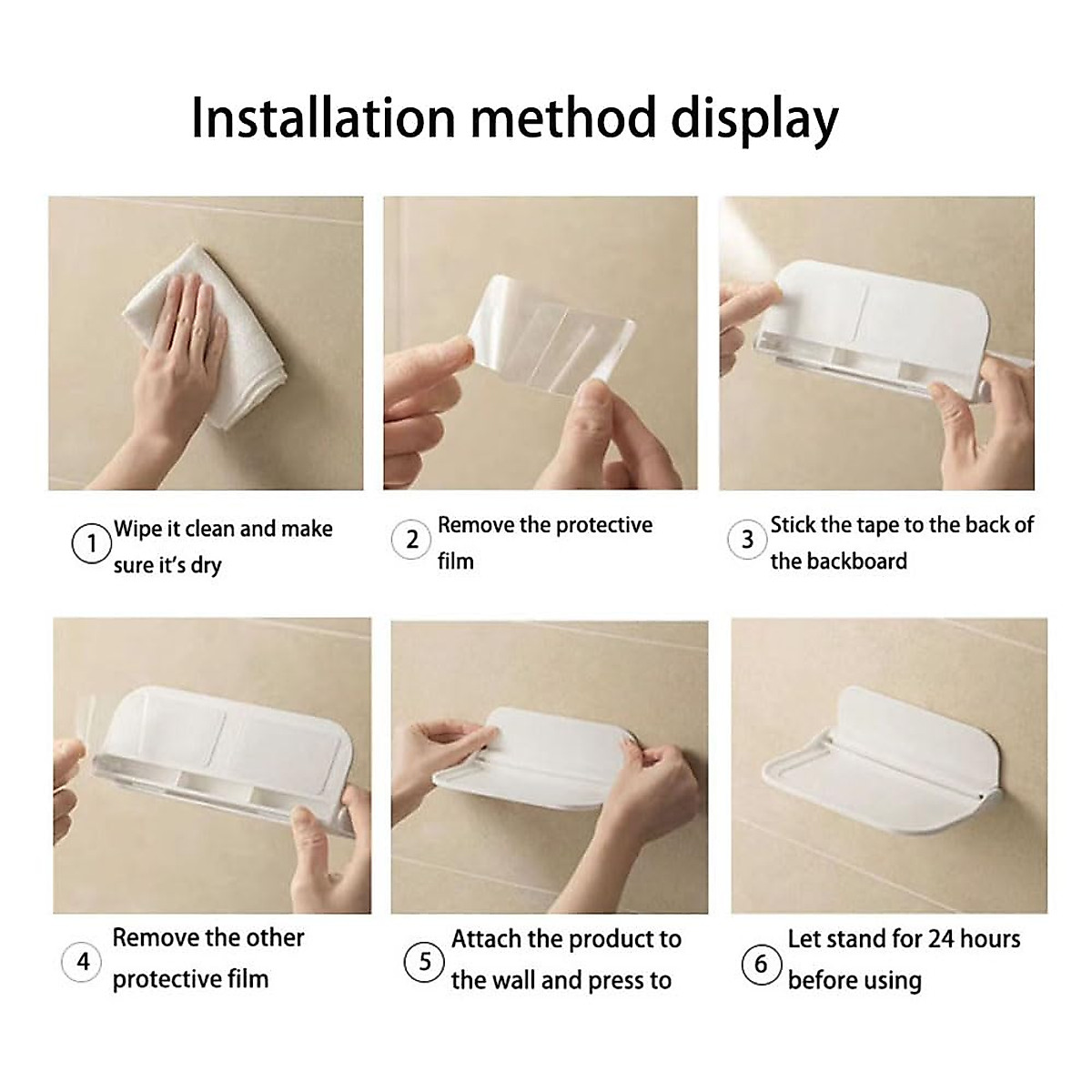 Installation method display

1 Wipe it clean and make sure it's dry

2 Remove the protective film

3 Stick the tape to the back of the backboard

4 Remove the other protective film

5 Attach the product to the wall and press to

6 Let stand for 24 hours before using