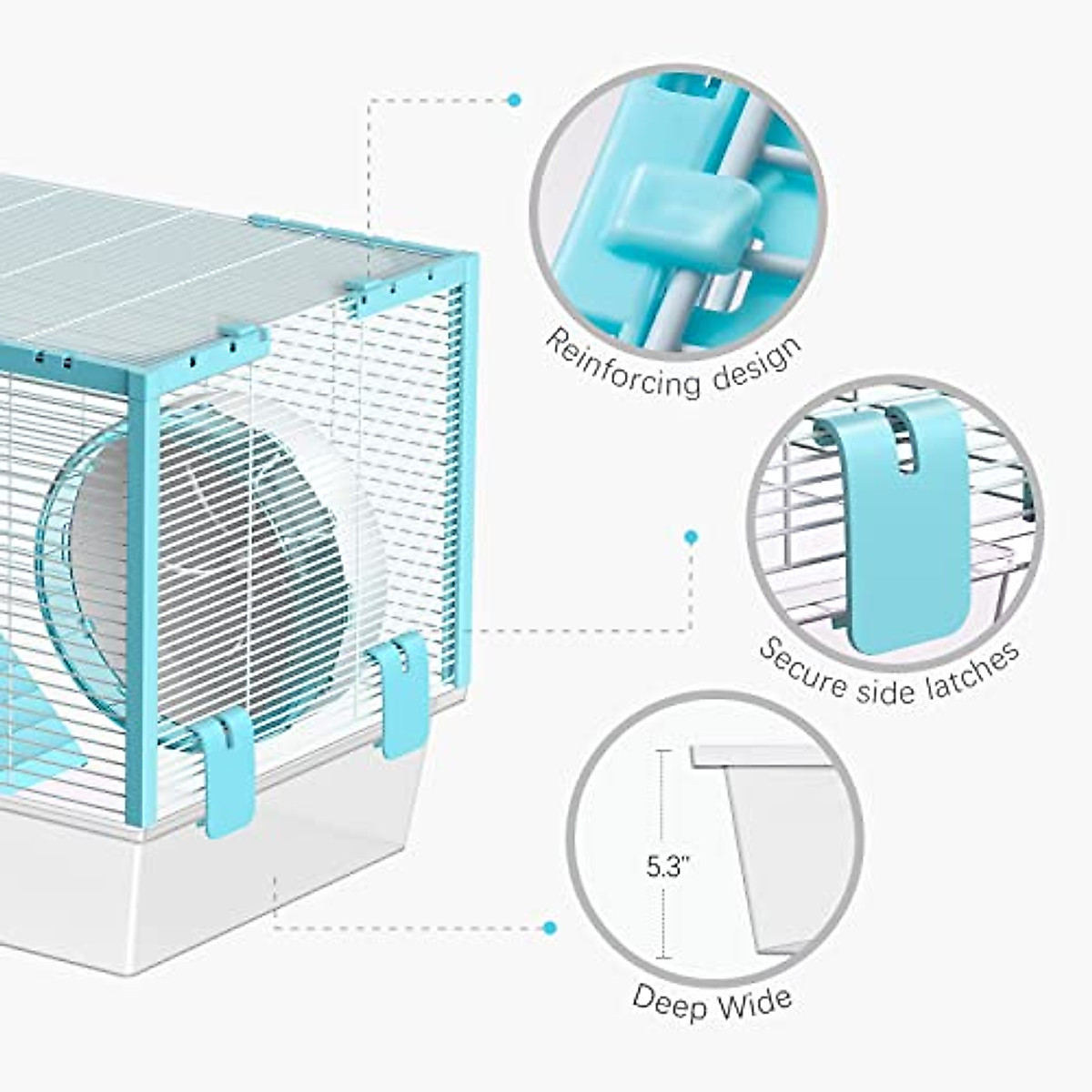 Reinforcing design

Secure side latches

5.3"

Deep Wide