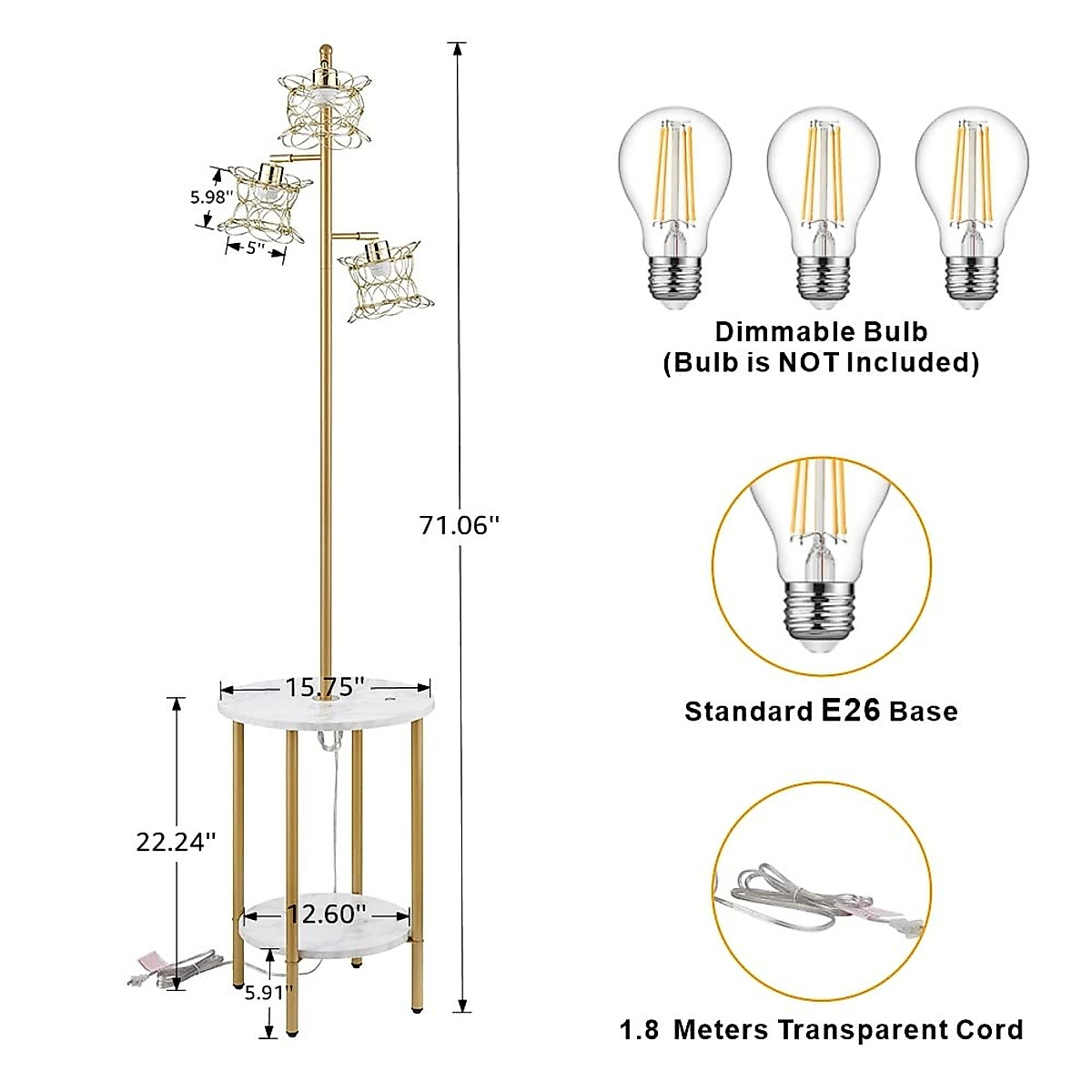 5.98''

5''

71.06''

15.75''

22.24''

12.60''

5.91''

Dimmable Bulb
(Bulb is NOT Included)

Standard E26 Base

1.8 Meters Transparent Cord