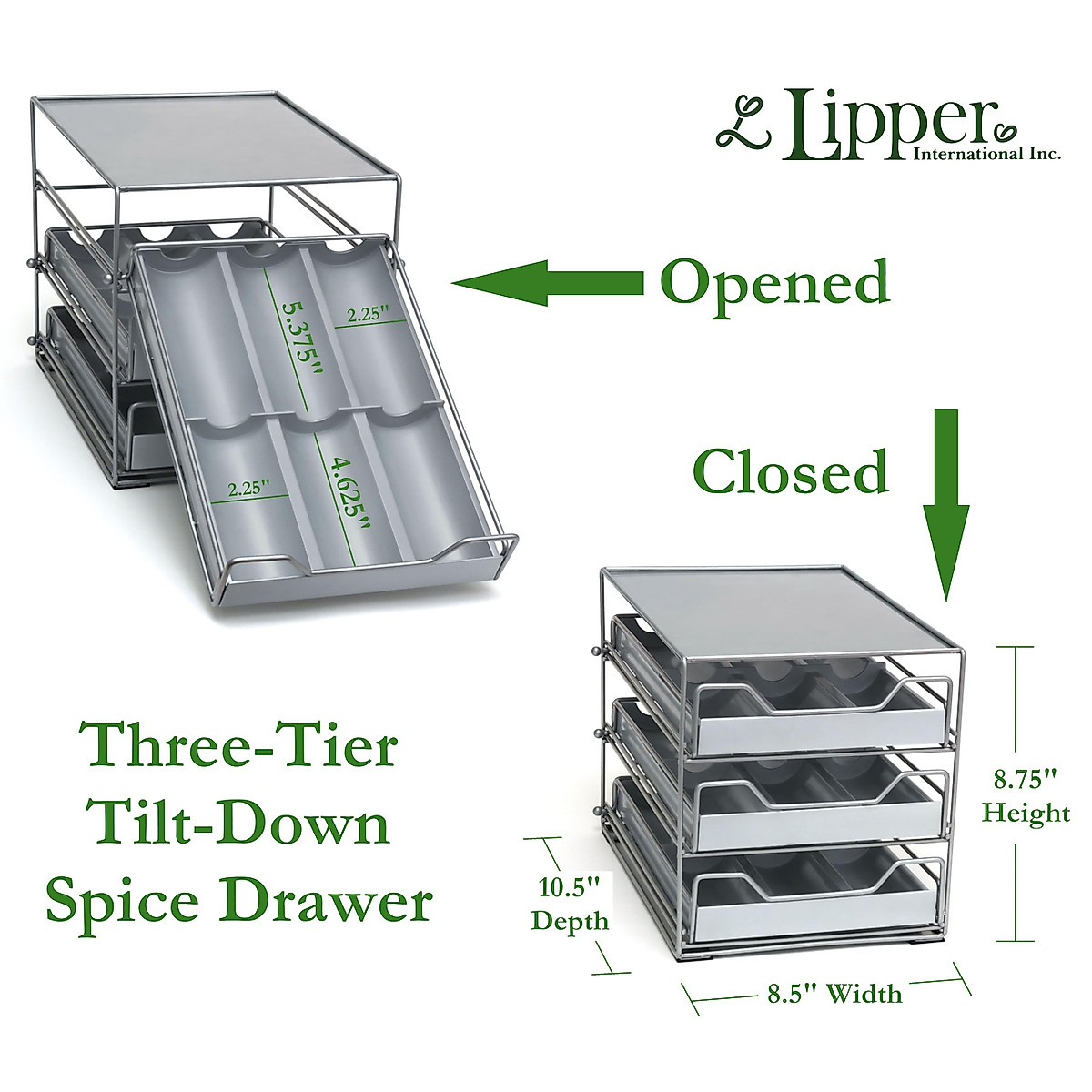 Lipper
International Inc.

Opened

5.375"

2.25"

2.25"

4.625"

Closed

Three-Tier
Tilt-Down
Spice Drawer

8.75"
Height

10.5"
Depth

8.5" Width