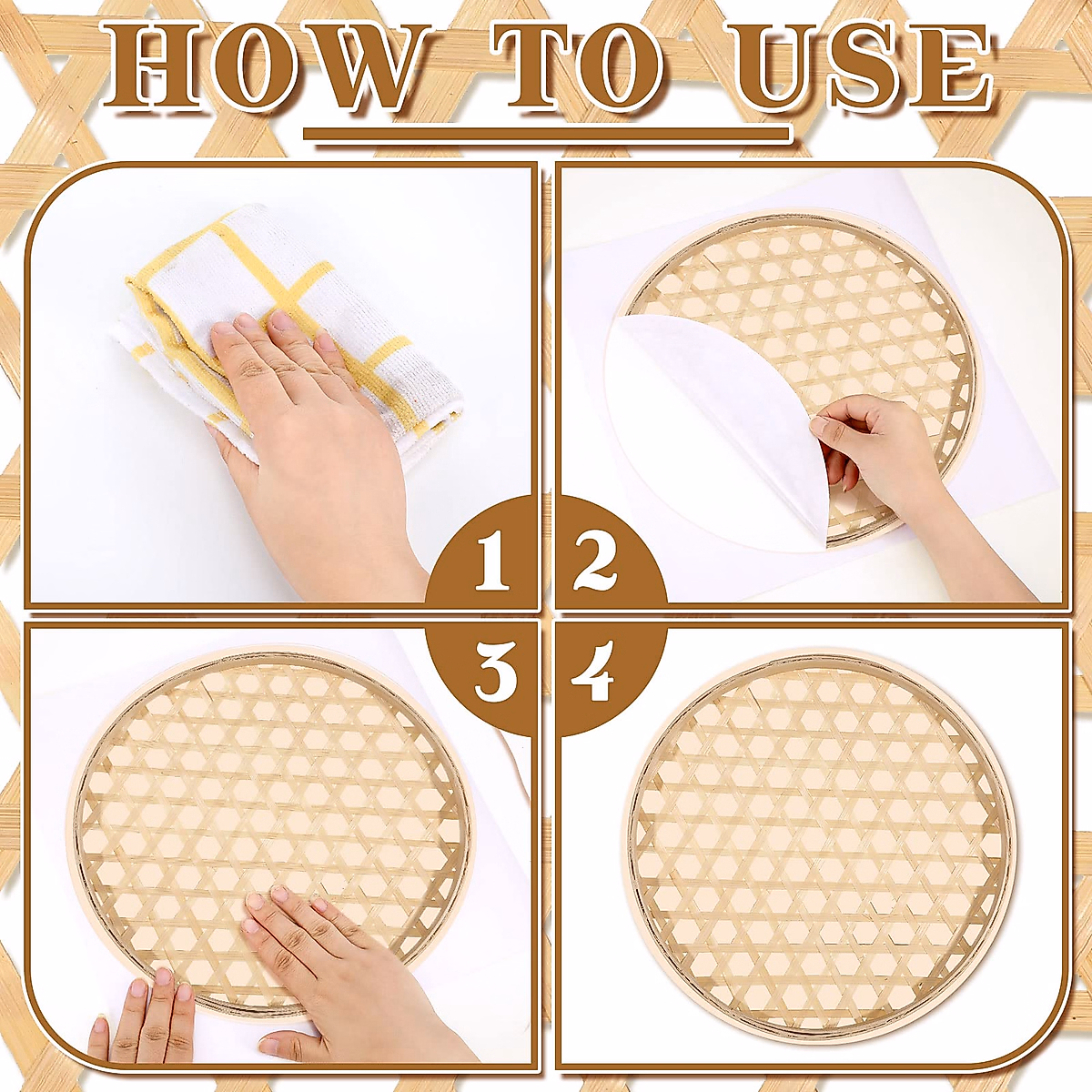 HOW TO USE

1

2

3

4