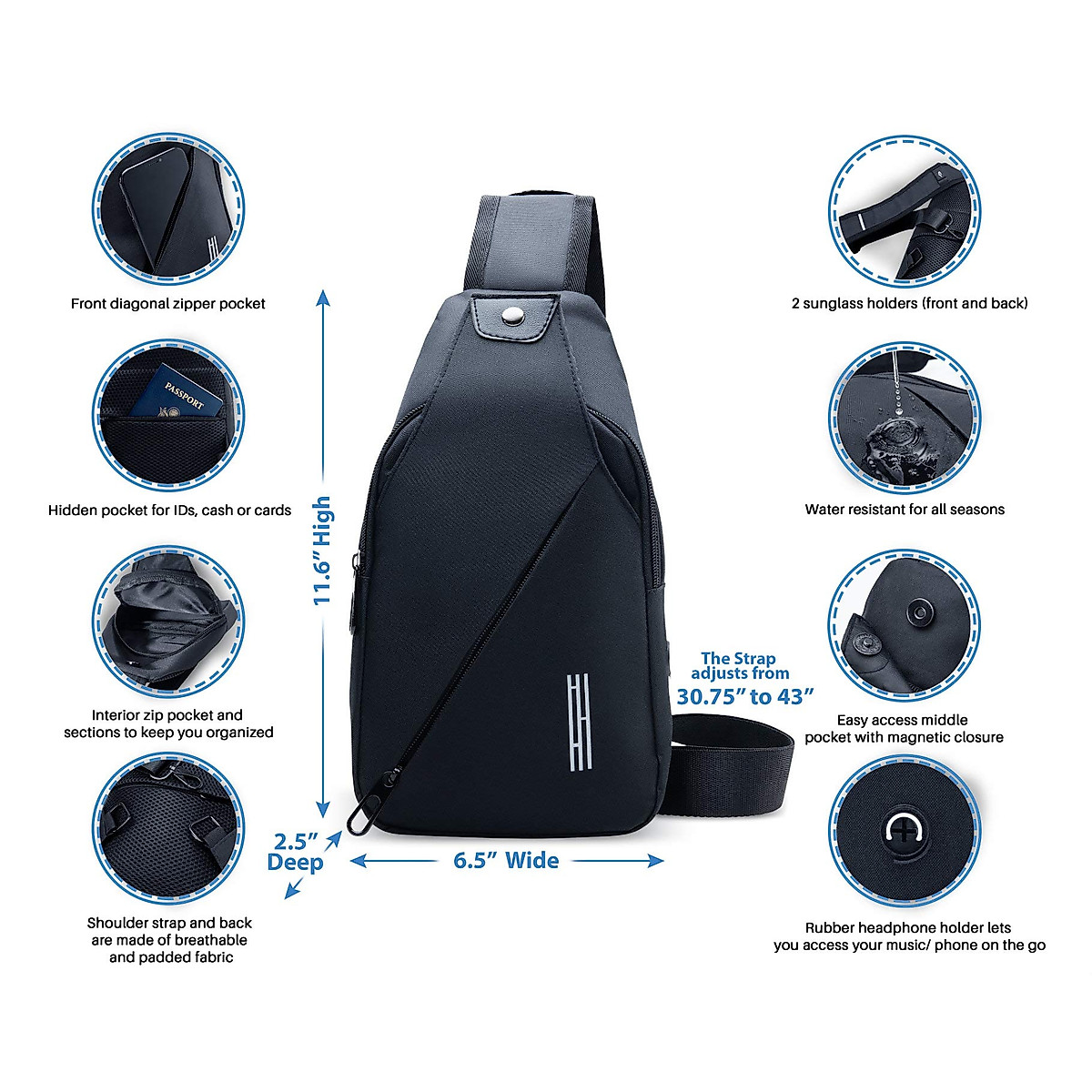 Front diagonal zipper pocket

PASSPORT

Hidden pocket for IDs, cash or cards

Interior zip pocket and sections to keep you organized

Shoulder strap and back are made of breathable and padded fabric

11.6" High

2.5" Deep

6.5" Wide

The Strap adjusts from 30.75" to 43"

2 sunglass holders (front and back)

Water resistant for all seasons

Easy access middle pocket with magnetic closure

Rubber headphone holder lets you access your music/ phone on the go