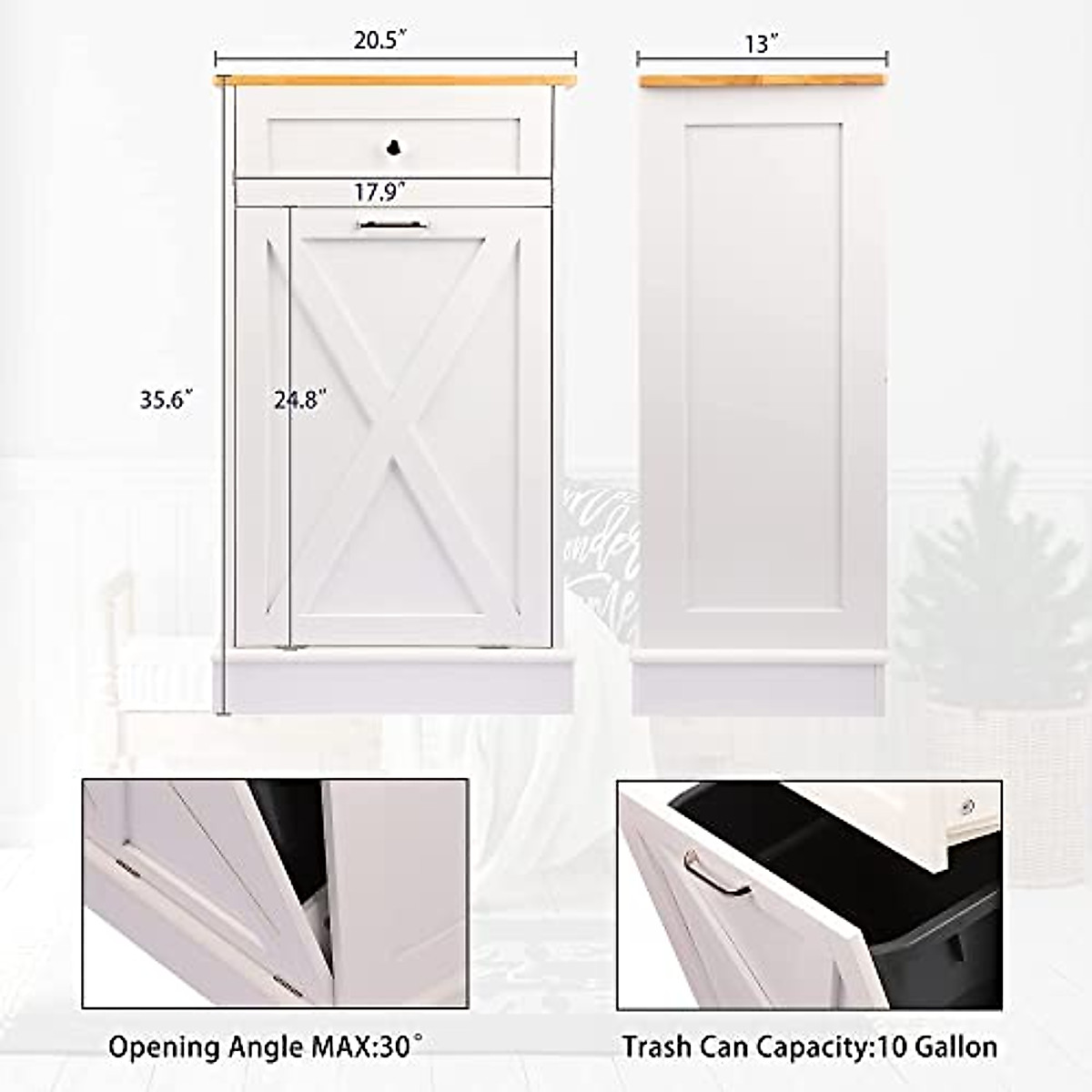 20.5"

13"

17.9"

35.6"

24.8"

Opening Angle MAX:30°

Trash Can Capacity:10 Gallon