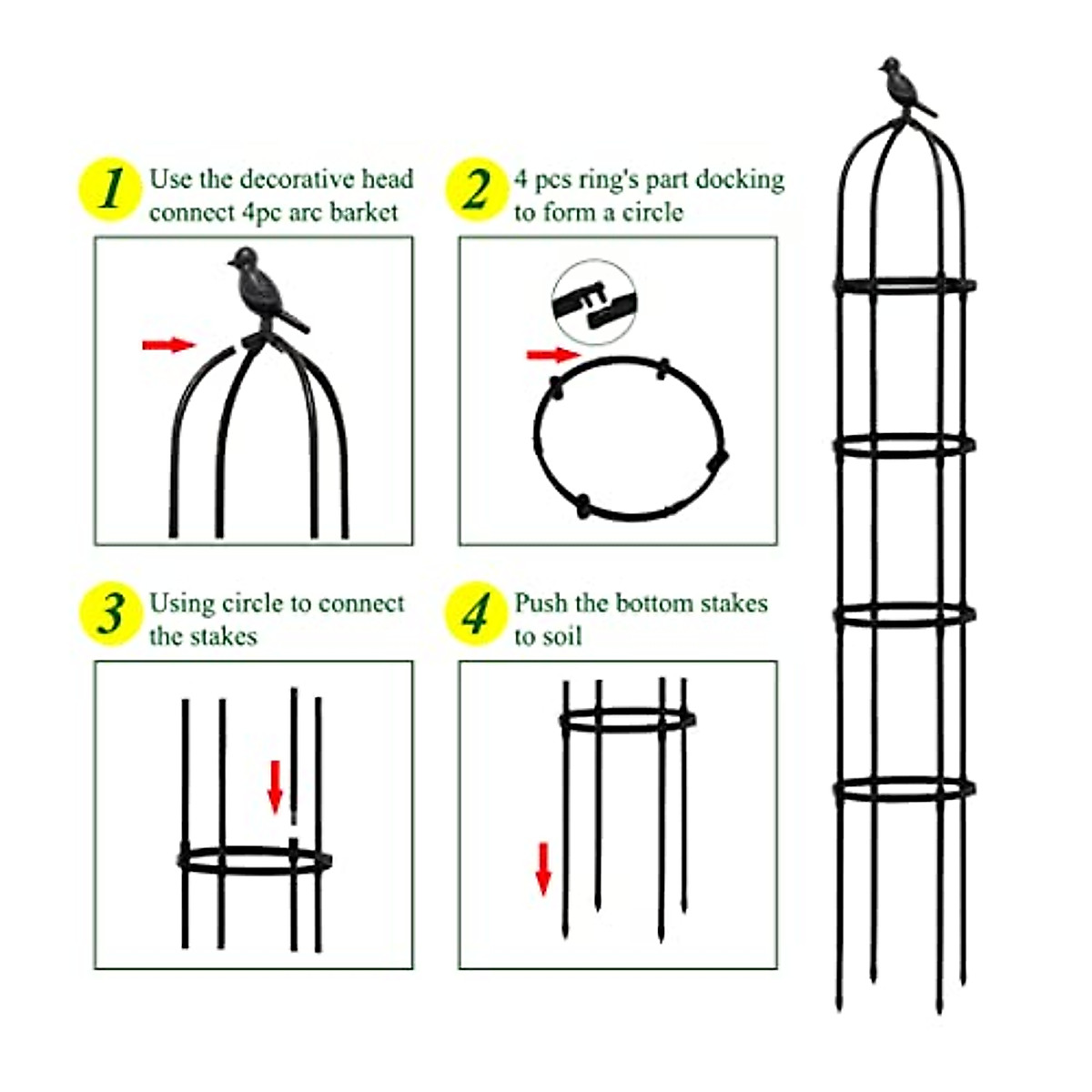 1 Use the decorative head connect 4pc arc barket

2 4 pcs ring's part docking to form a circle

3 Using circle to connect the stakes

4 Push the bottom stakes to soil