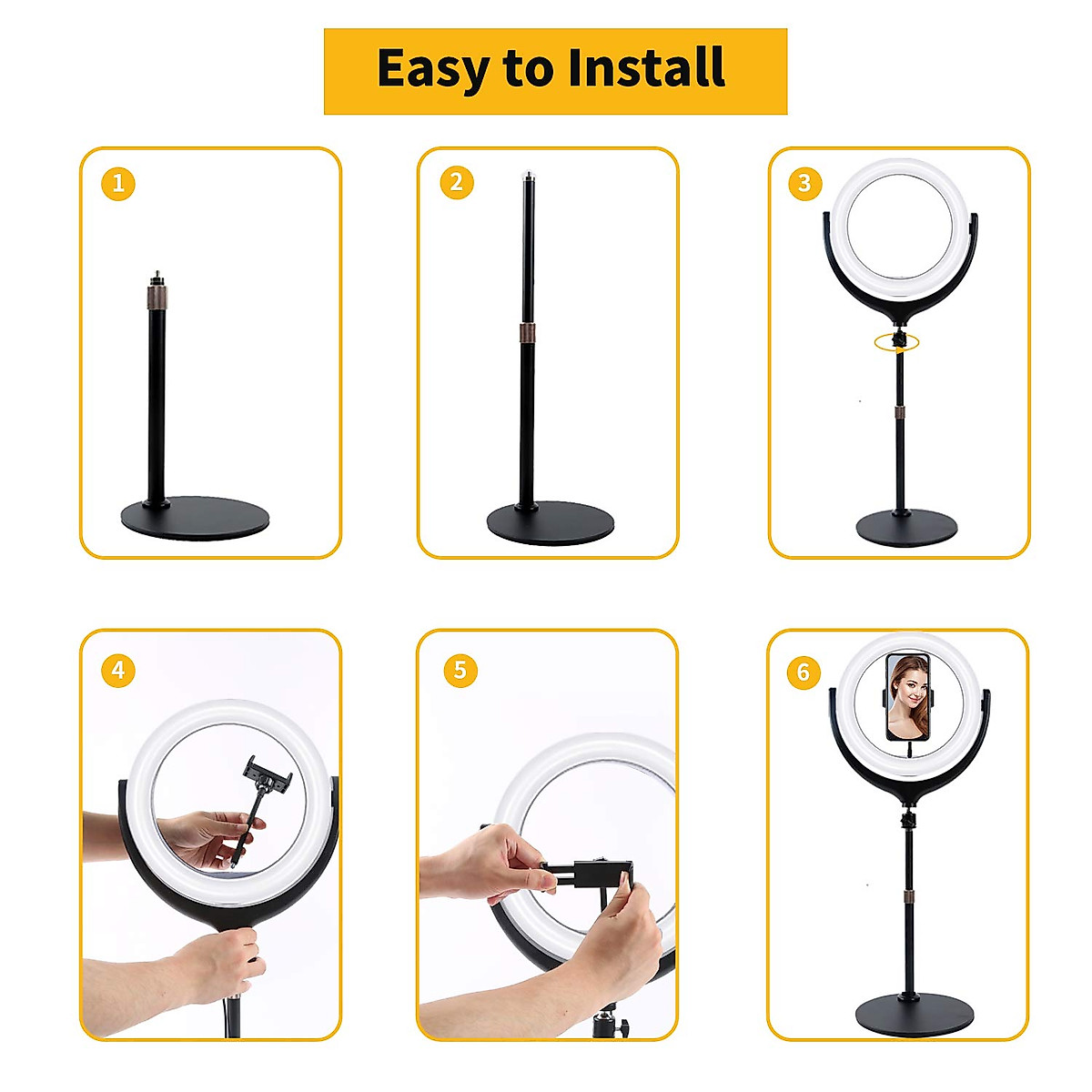 Easy to Install

1

2

3

4

5

6