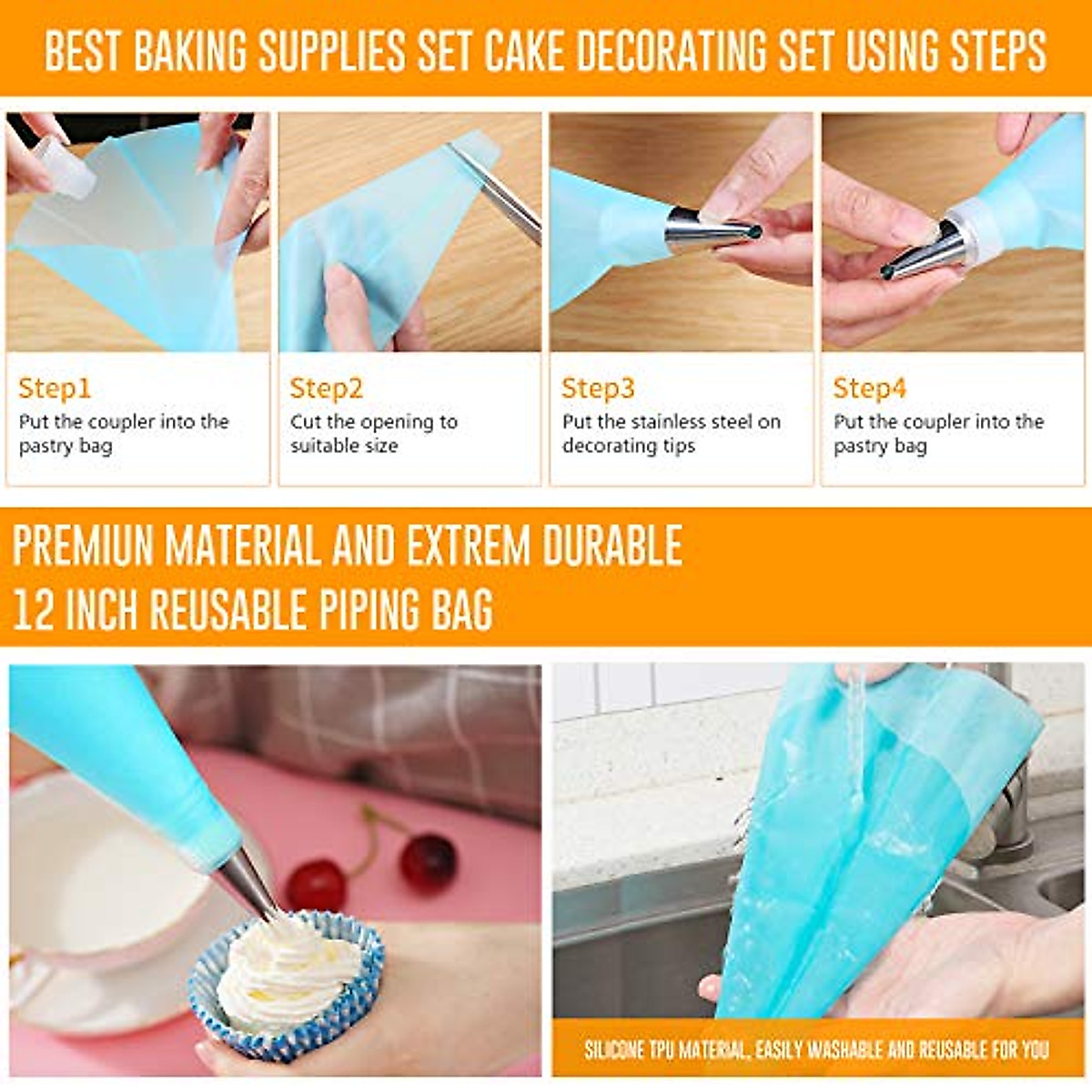 BEST BAKING SUPPLIES SET CAKE DECORATING SET USING STEPS

Step1
Put the coupler into the pastry bag

Step2
Cut the opening to suitable size

Step3
Put the stainless steel on decorating tips

Step4
Put the coupler into the pastry bag

PREMIUN MATERIAL AND EXTREM DURABLE
12 INCH REUSABLE PIPING BAG

SILICONE TPU MATERIAL, EASILY WASHABLE AND REUSABLE FOR YOU