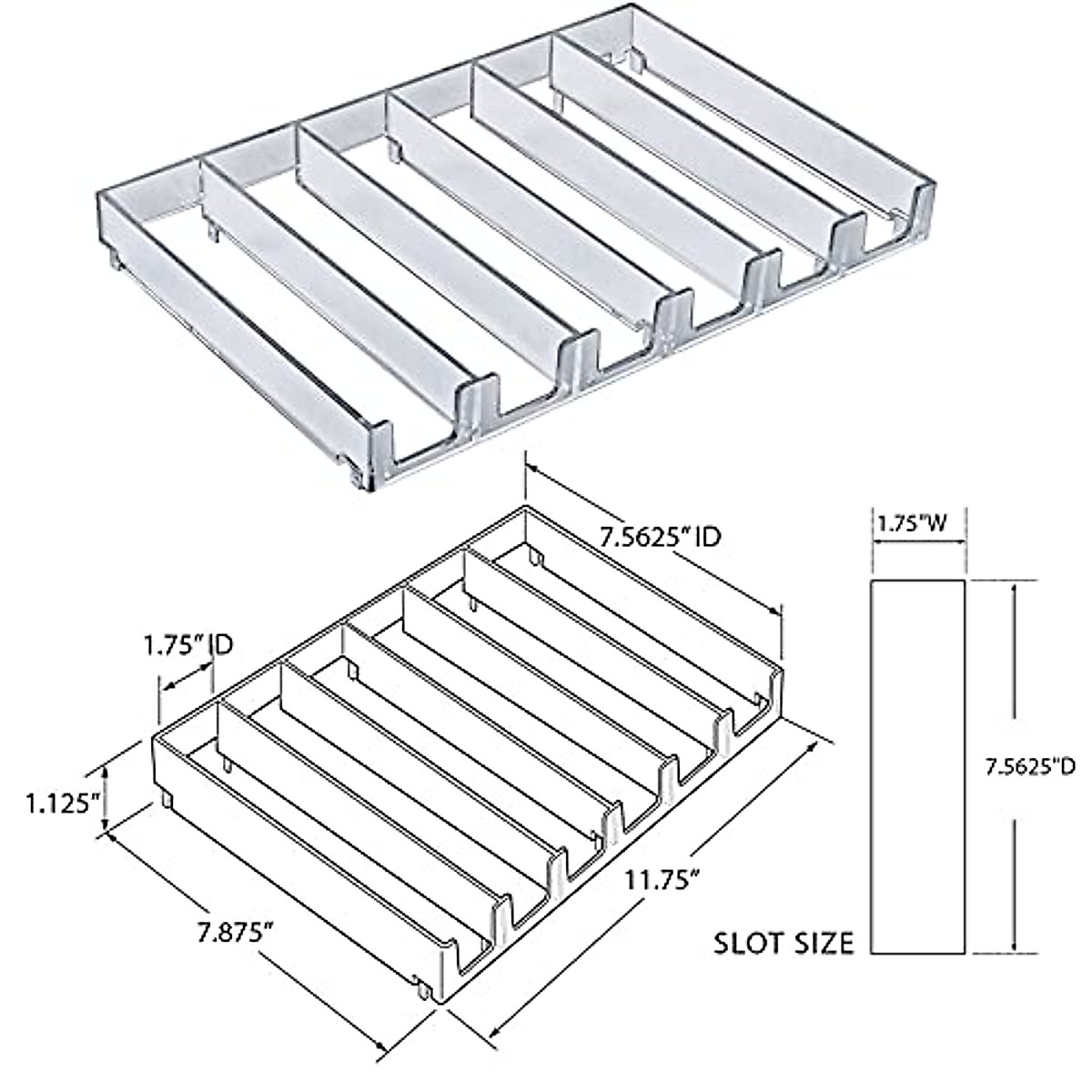 7.5625" ID

1.75" ID

1.125"

7.875"

11.75"

1.75"W

7.5625"D

SLOT SIZE