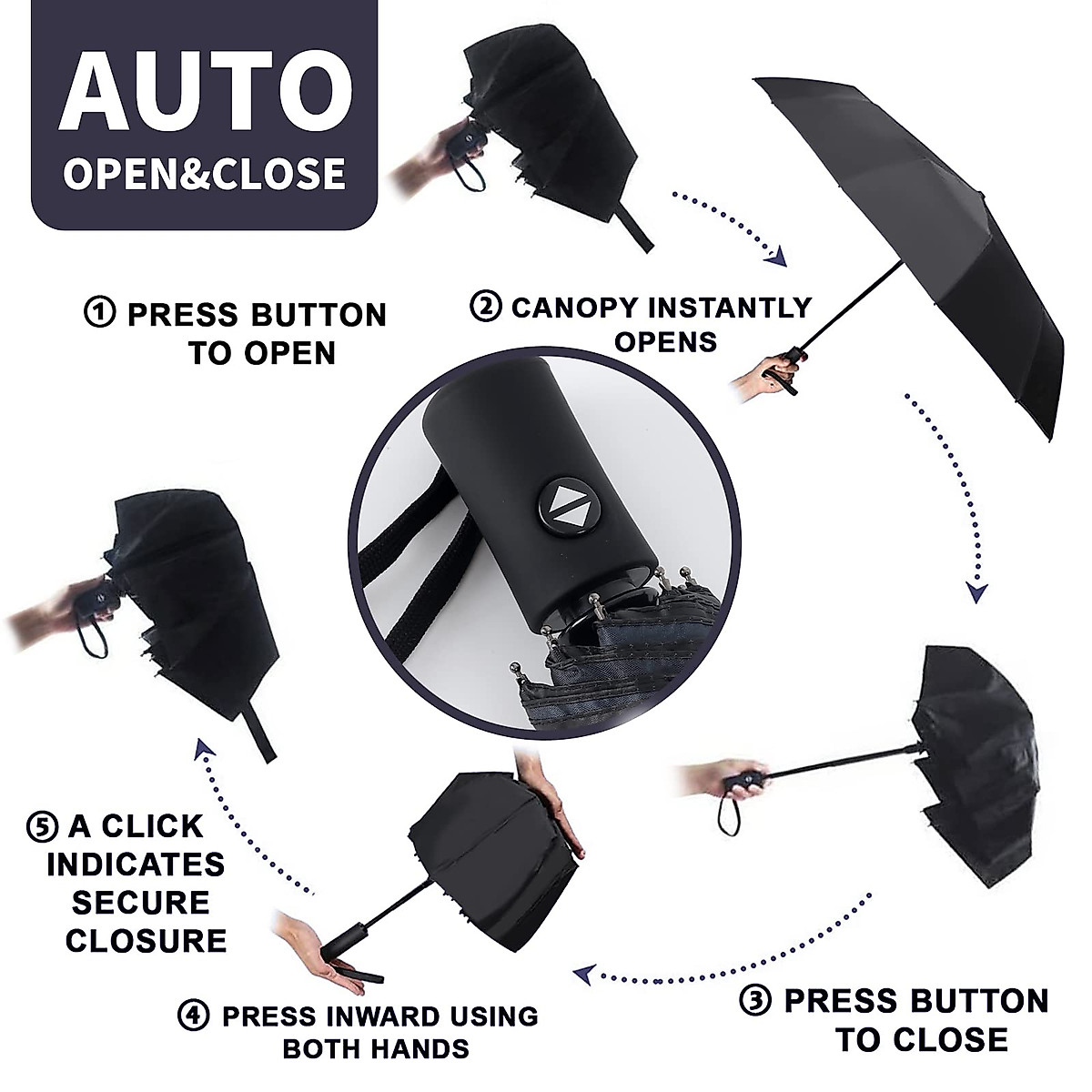 AUTO
OPEN&CLOSE

① PRESS BUTTON TO OPEN

② CANOPY INSTANTLY OPENS

③ PRESS BUTTON TO CLOSE

④ PRESS INWARD USING BOTH HANDS

⑤ A CLICK INDICATES SECURE CLOSURE