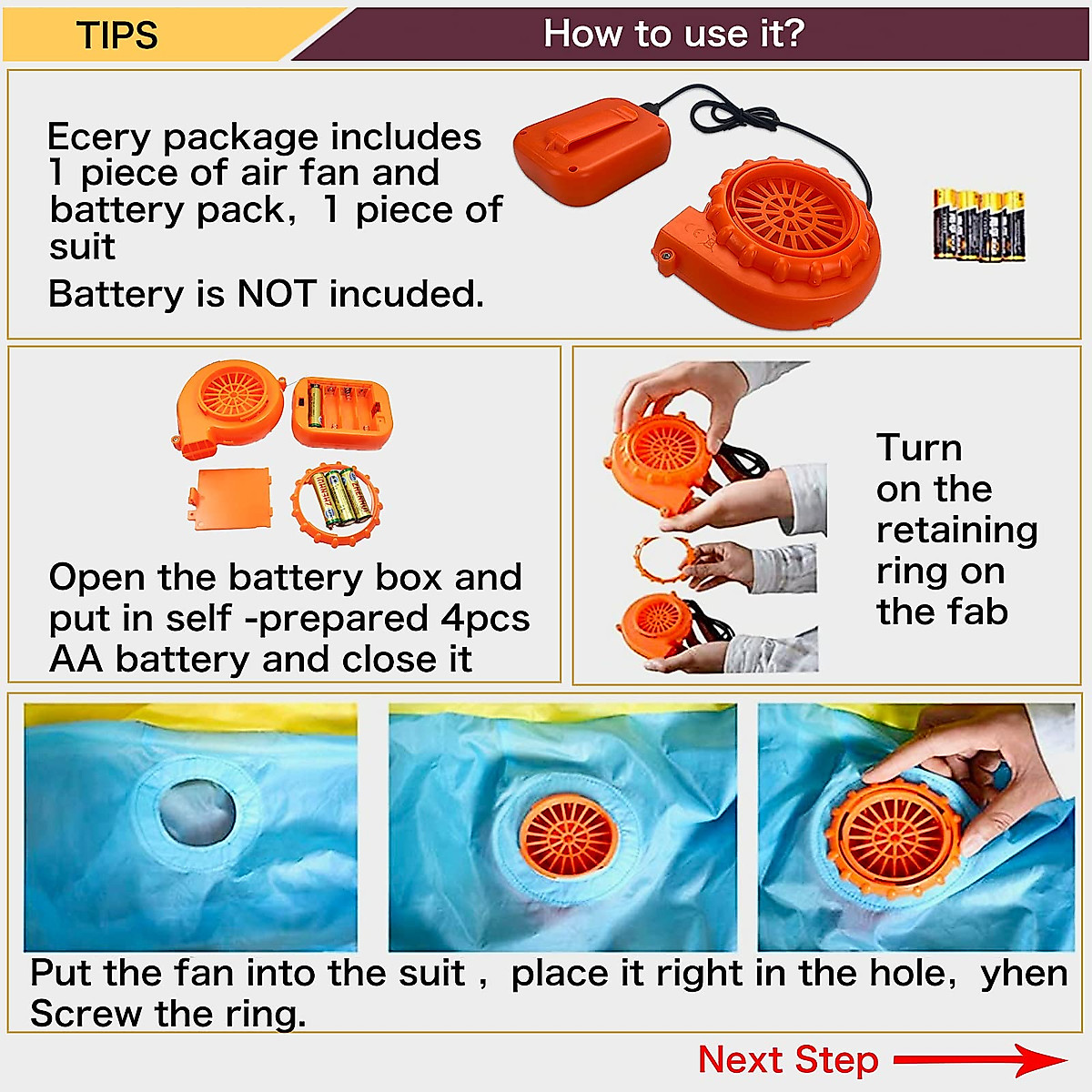 TIPS

How to use it?

Ecery package includes 1 piece of air fan and battery pack, 1 piece of suit

Battery is NOT incuded.

Open the battery box and put in self -prepared 4pcs AA battery and close it

Turn on the retaining ring on the fab

Put the fan into the suit , place it right in the hole, yhen Screw the ring.

Next Step