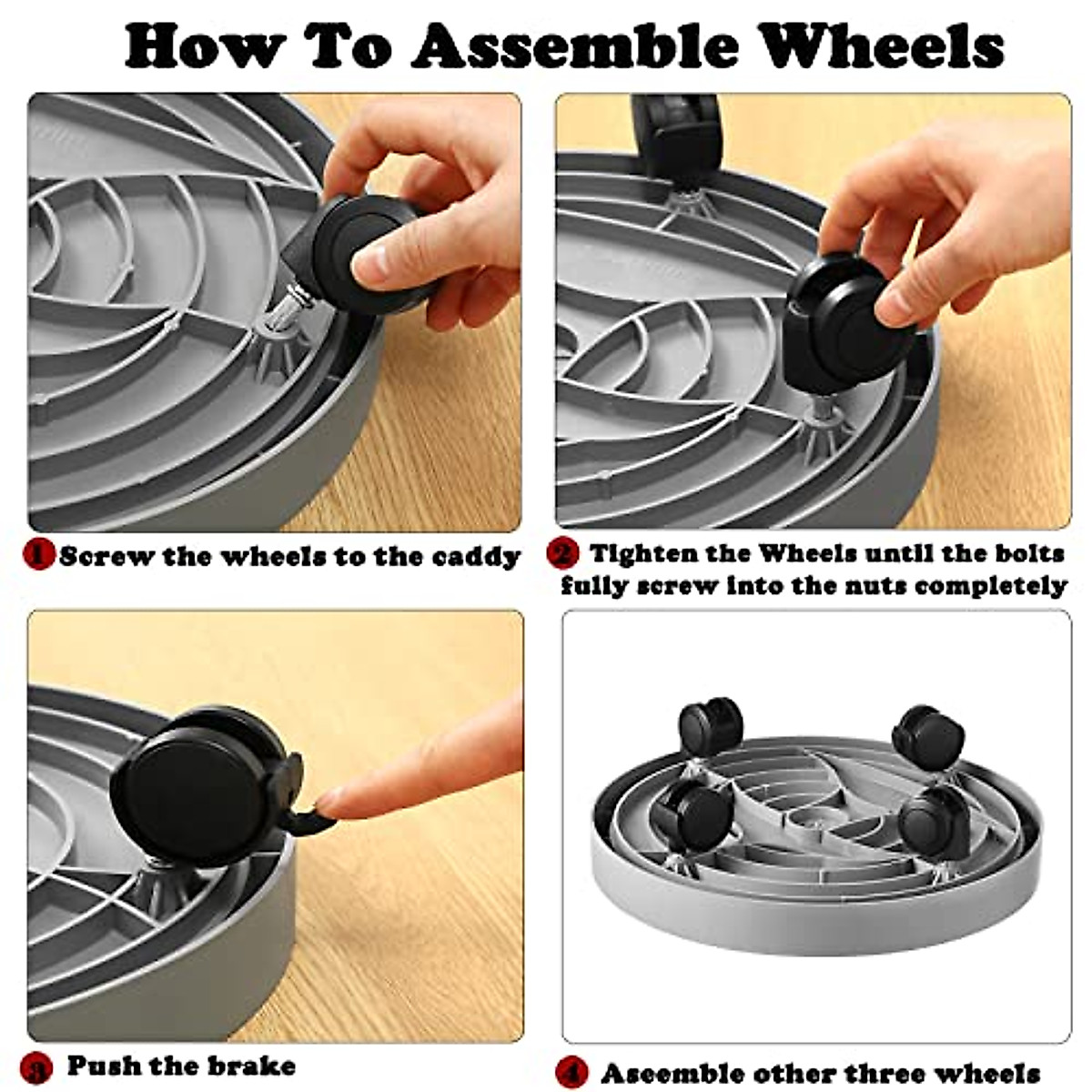 How To Assemble Wheels

1 Screw the wheels to the caddy

2 Tighten the Wheels until the bolts fully screw into the nuts completely

3 Push the brake

4 Asemble other three wheels