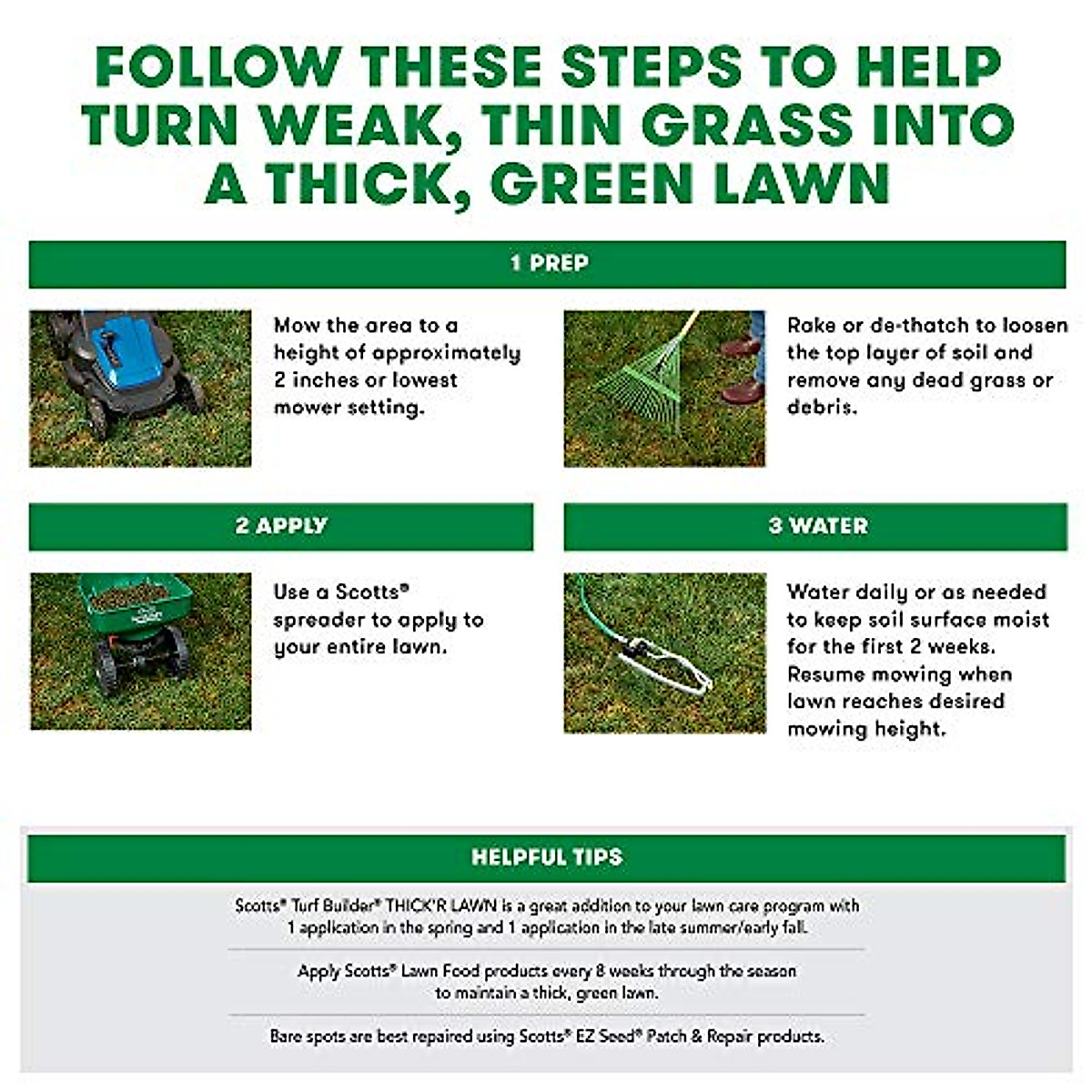 FOLLOW THESE STEPS TO HELP TURN WEAK, THIN GRASS INTO A THICK, GREEN LAWN

1 PREP

Mow the area to a height of approximately 2 inches or lowest mower setting.

Rake or de-thatch to loosen the top layer of soil and remove any dead grass or debris.

2 APPLY

Use a Scotts® spreader to apply to your entire lawn.

3 WATER

Water daily or as needed to keep soil surface moist for the first 2 weeks. Resume mowing when lawn reaches desired mowing height.

HELPFUL TIPS

Scotts® Turf Builder® THICK'R LAWN is a great addition to your lawn care program with 1 application in the spring and 1 application in the late summer/early fall.

Apply Scotts® Lawn Food products every 8 weeks through the season to maintain a thick, green lawn.

Bare spots are best repaired using Scotts® EZ Seed® Patch & Repair products.